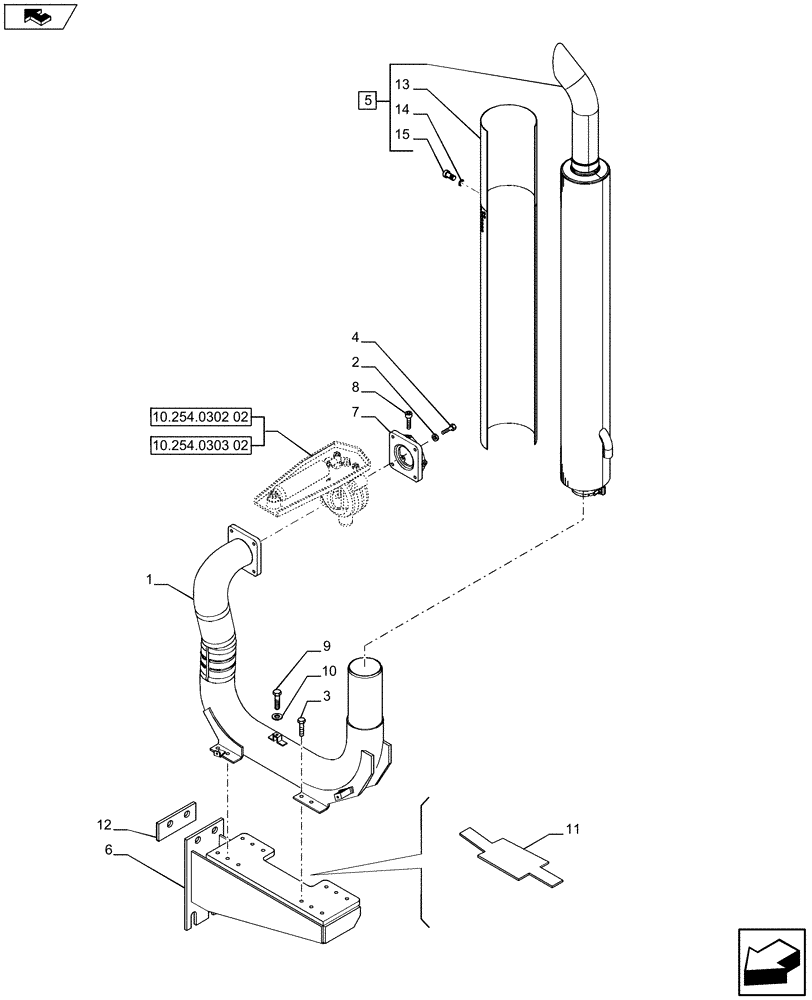 5
13
14
15
4
2
8
7
10.254.0302 02
10.254.0303 02
1
9
10
3
12
6
11