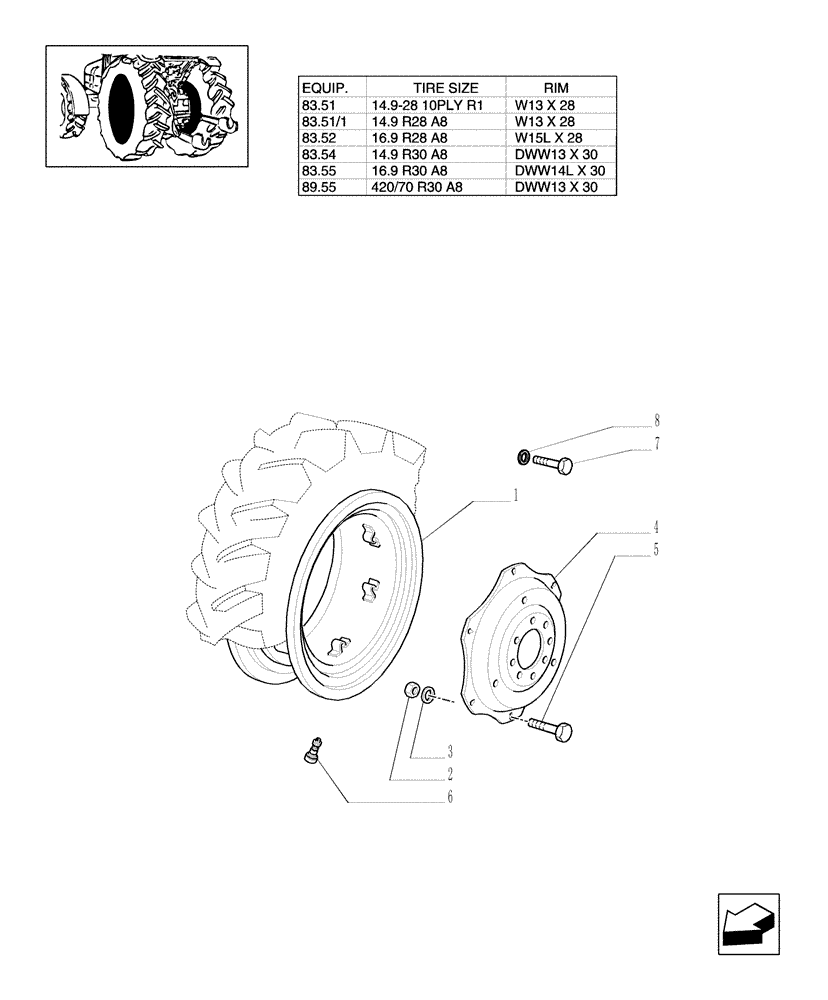 | EQUIP. | TIRE SIZE | RIM |
|---|---|---|
| 83.51 | 14.9-28 10PLY R1 | W13 X 28 |
| 83.51/1 | 14.9 R28 A8 | W13 X 28 |
| 83.52 | 16.9 R28 A8 | W15L X 28 |
| 83.54 | 14.9 R30 A8 | DWW13 X 30 |
| 83.55 | 16.9 R30 A8 | DWW14L X 30 |
| 89.55 | 420/70 R30 A8 | DWW13 X 30 |

8
7
1
4
5
3
2
6