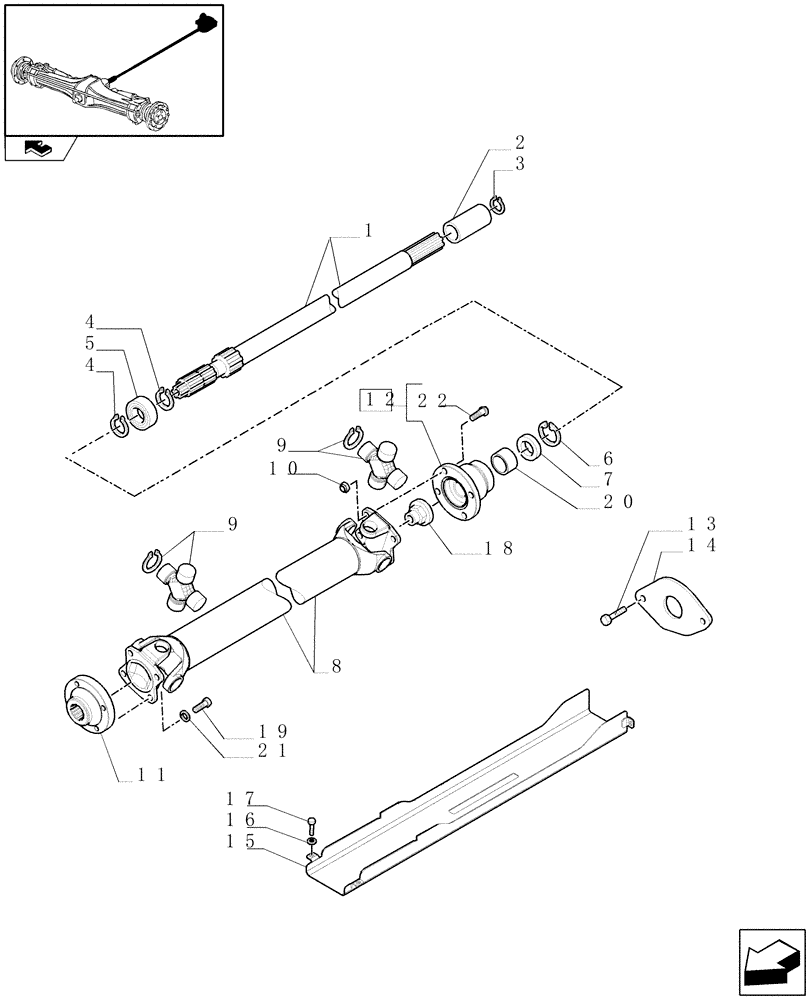 2
3
1
4
5
4
12
22
9
10
6
7
20
18
9
13
14
8
19
21
11
17
16
15