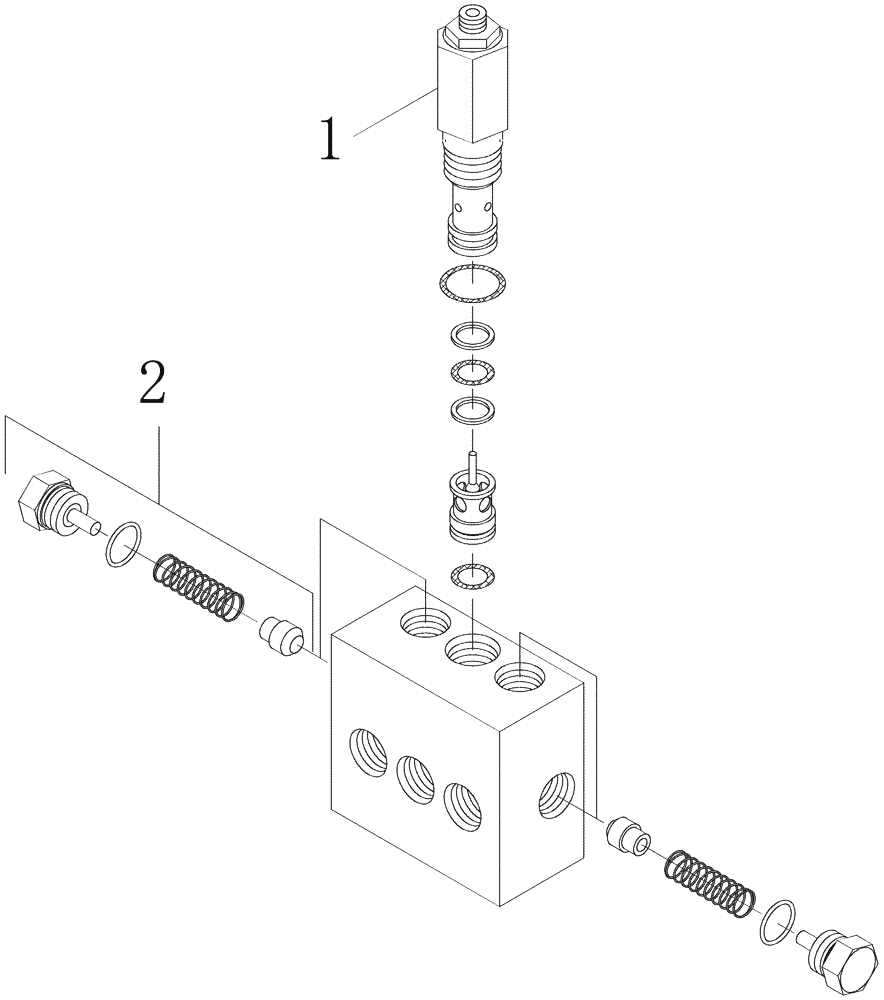 1

2