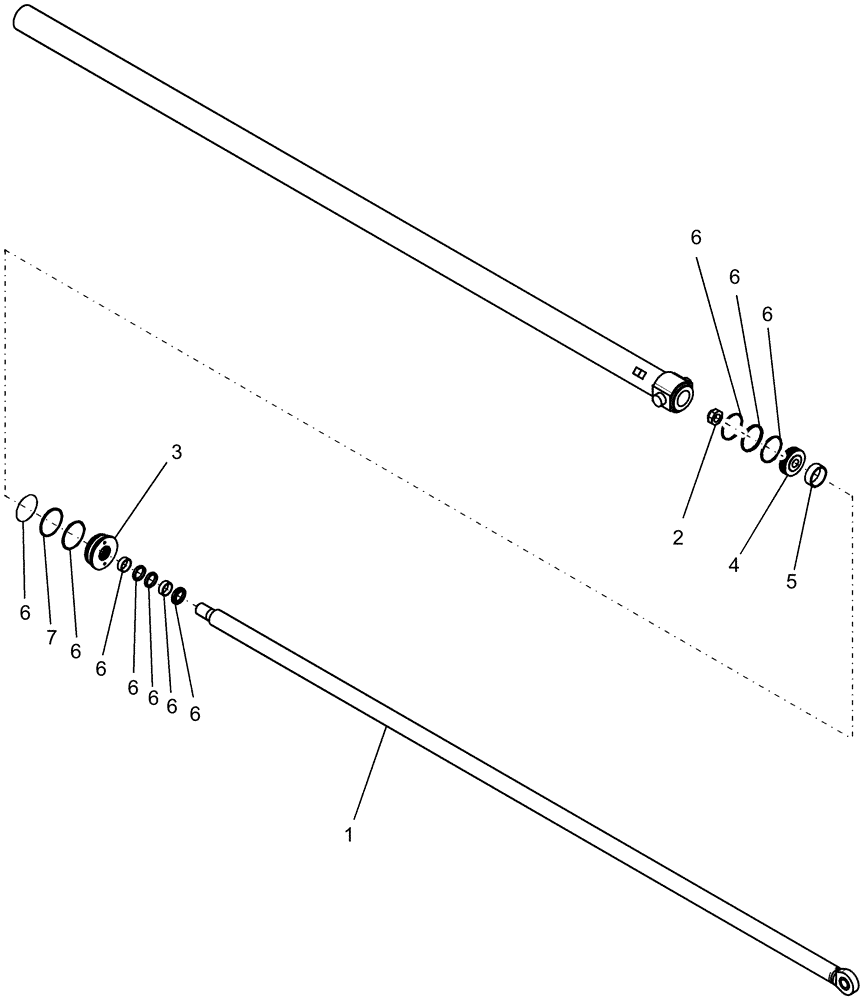 6
6
6
3
2
4
5
6
7
6
6
6
6
6
6
1