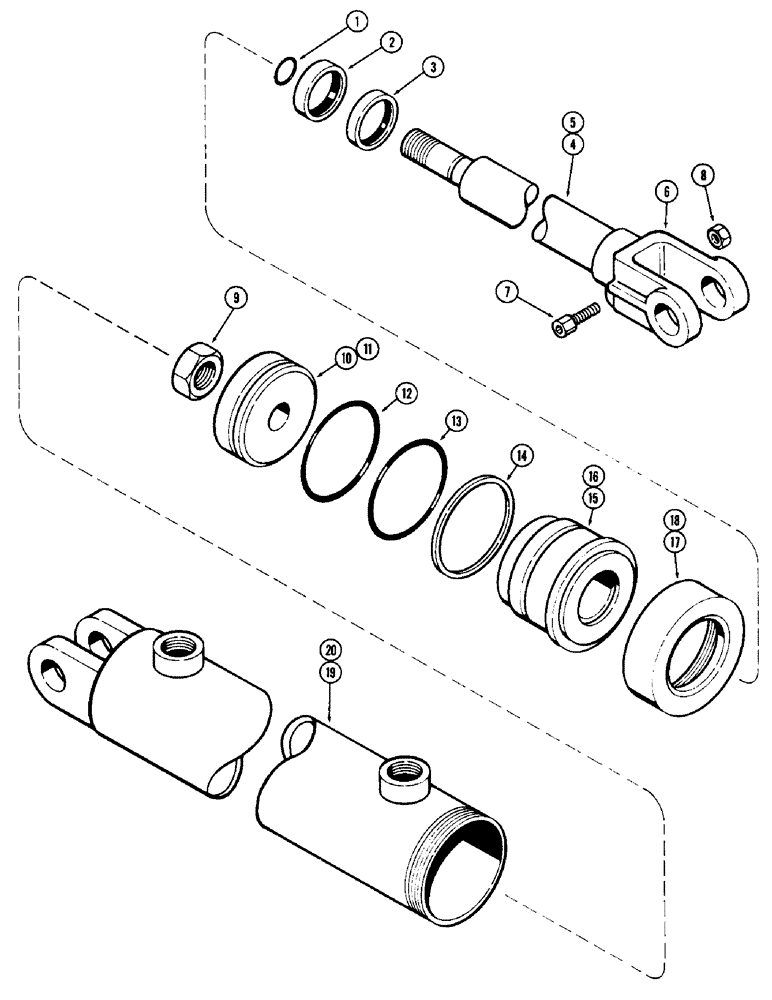 1
2
3
5
4
6
8
7
9
10 11
12
13
14
16
15
18
17
20
19