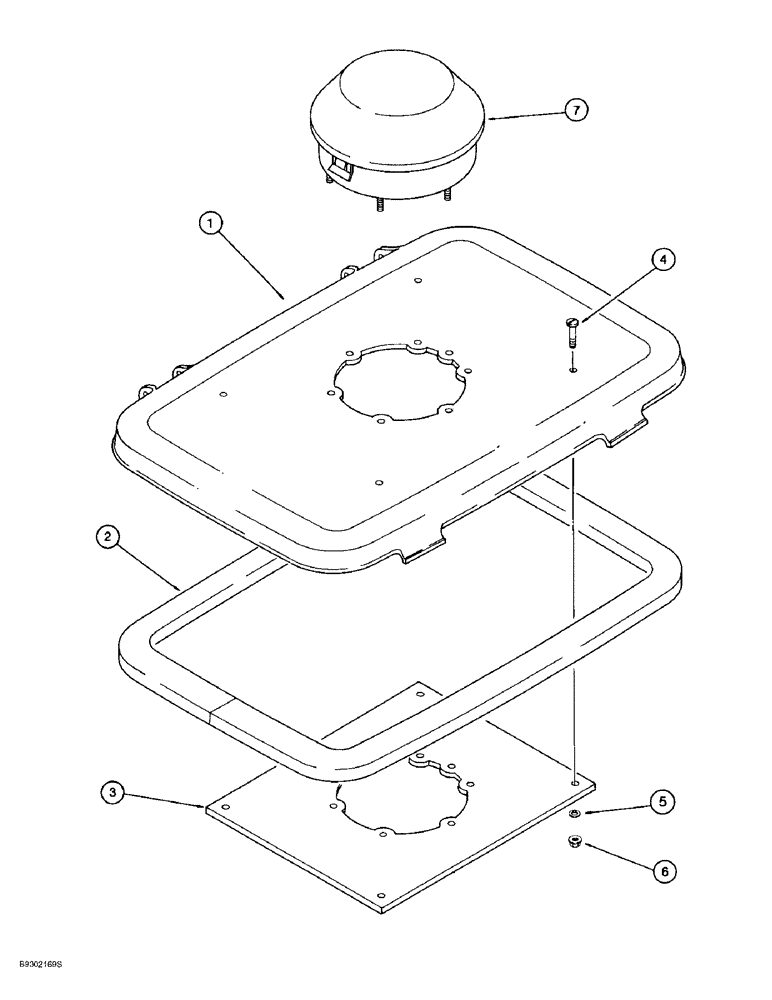 7
1
4
2
3
5
6
B9302169S