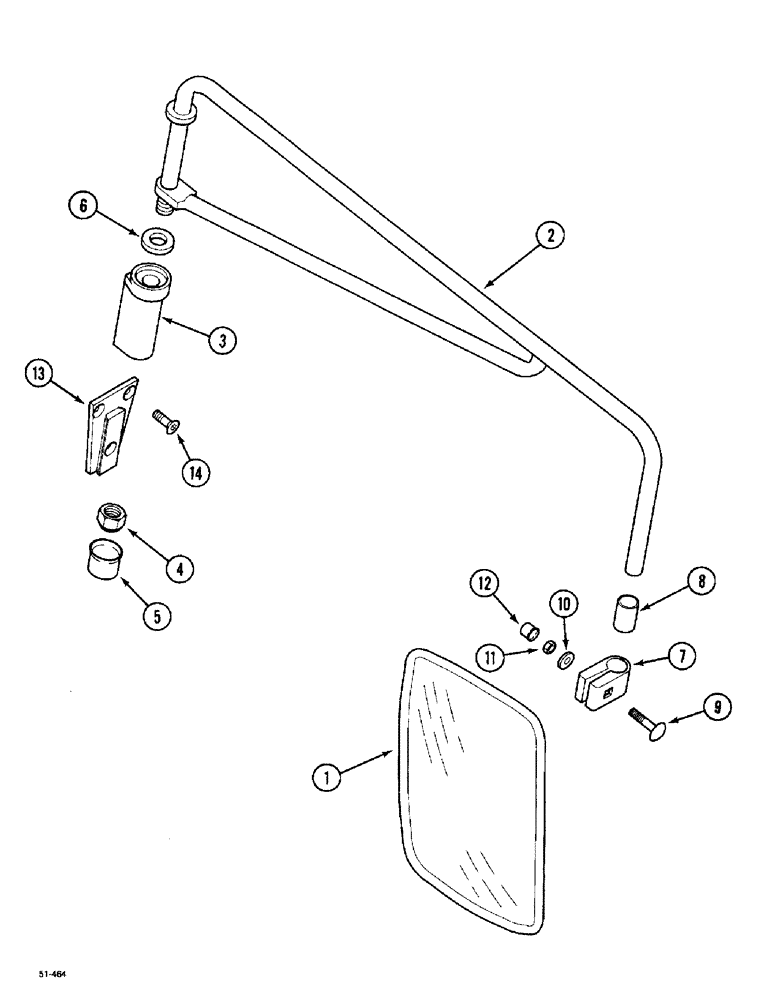 6
2
3
13
14
4
5
12
10
8
11
7
9
1
51-464