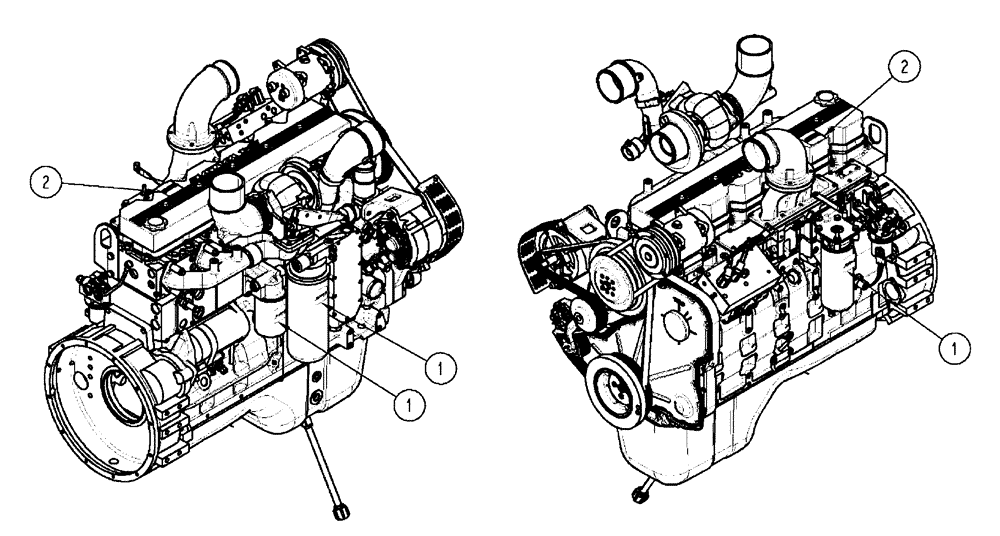 2
1
1
2
1