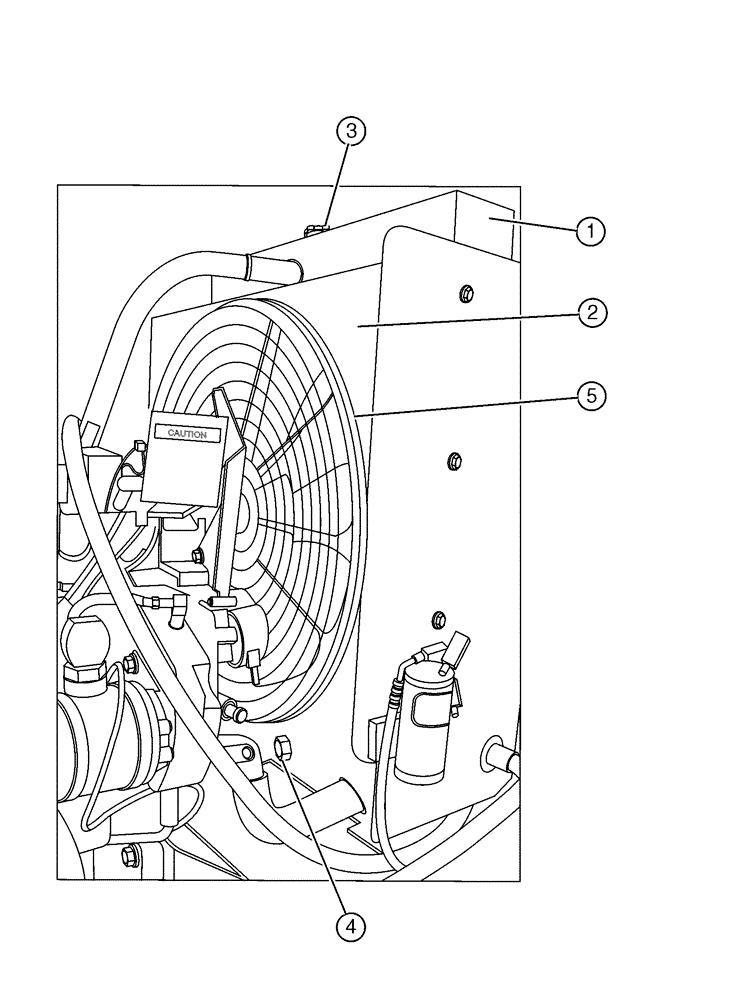 3
1
2
5
CAUTION
4