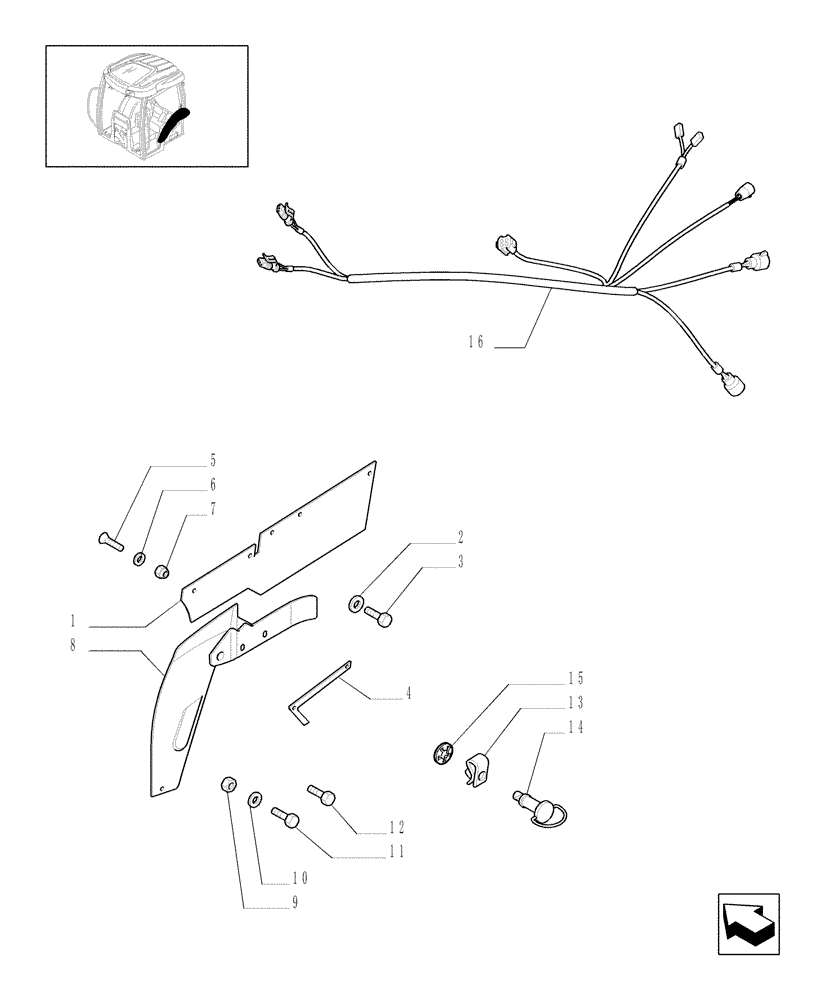 16

5
6
7
2
3
1
8
4
15
13
14
12
11
10
9