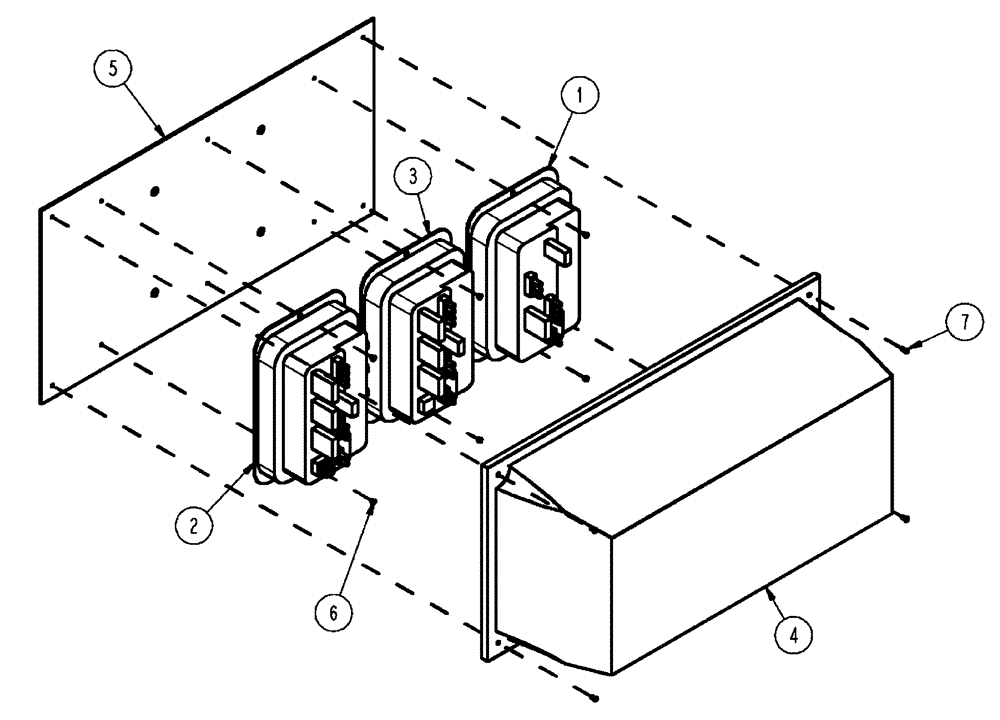 5
1
3
7
2
6
4