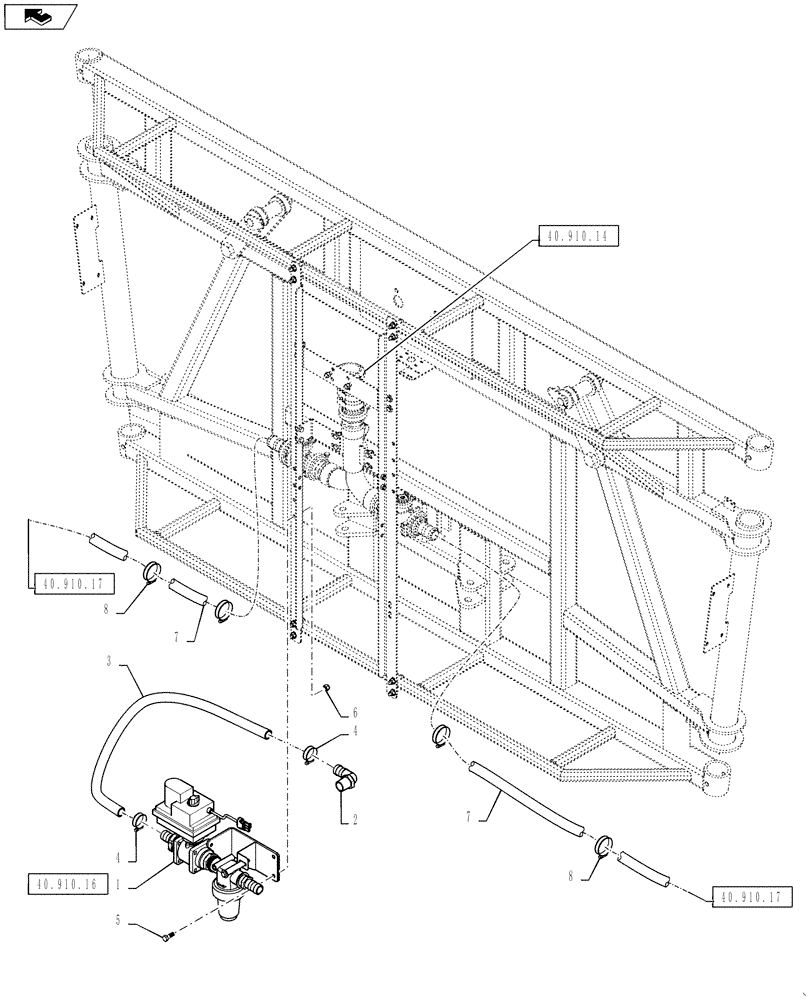 40.910.14

40.910.17

8

7

3

6

4

2

7

4

40.910.16

1

8

40.910.17

5