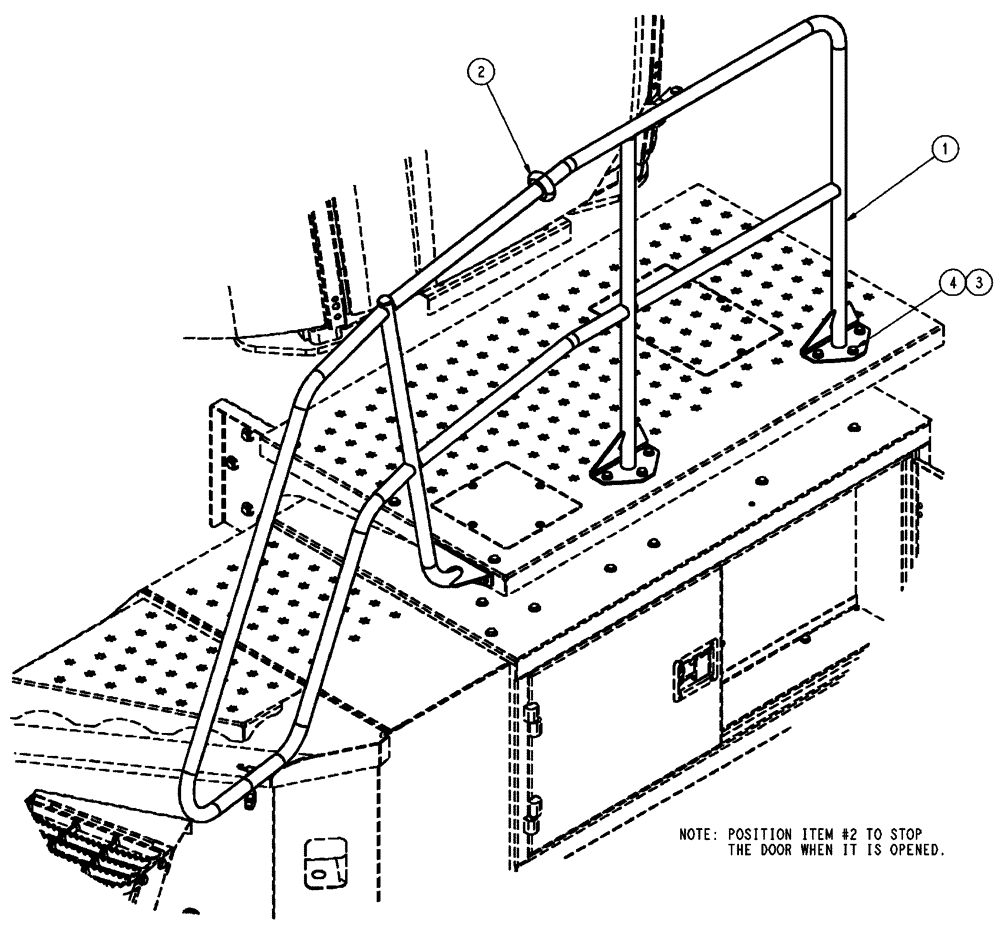 2
1
4
3
NOTE: POSITION ITEM #2 TO STOP THE DOOR WHEN IT IS OPENED.