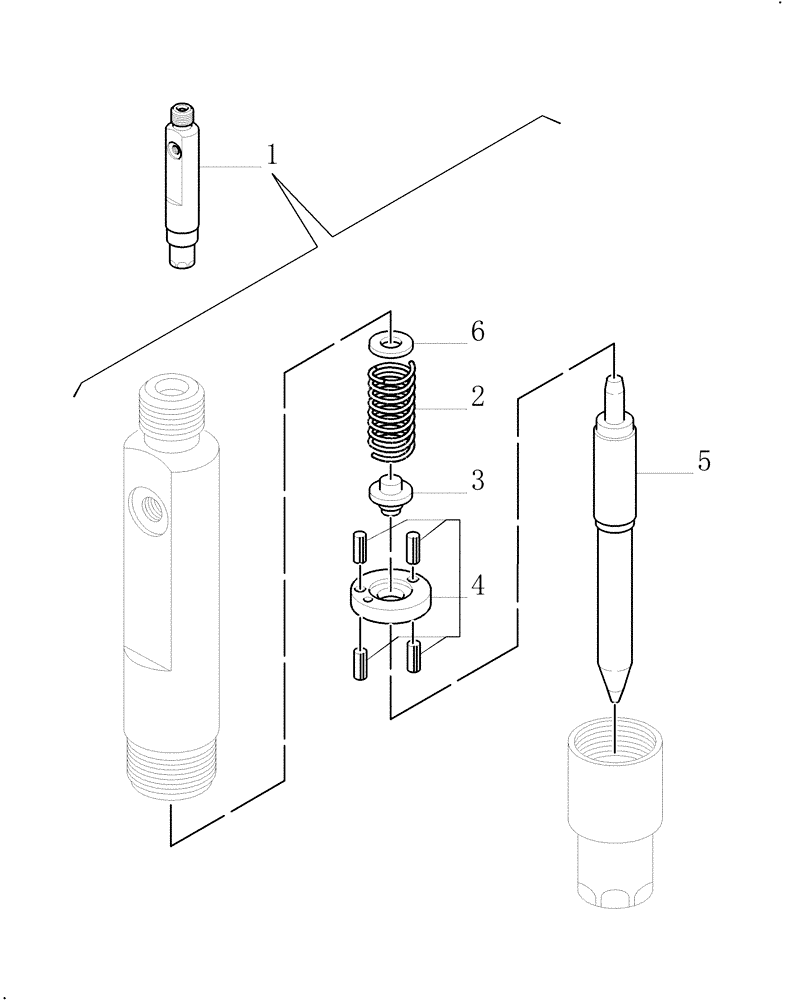 1
6
2
3
5
4