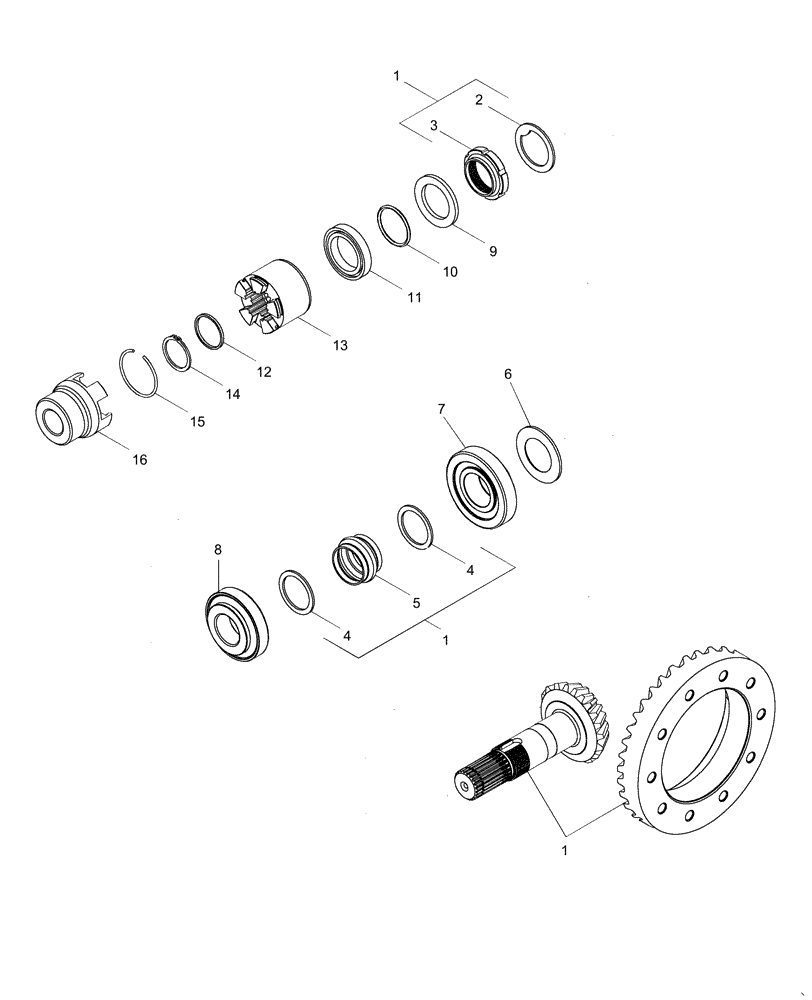 1
2
3
9
10
11
13
12
14
15
16
6
7
4
5
8
4
1
1