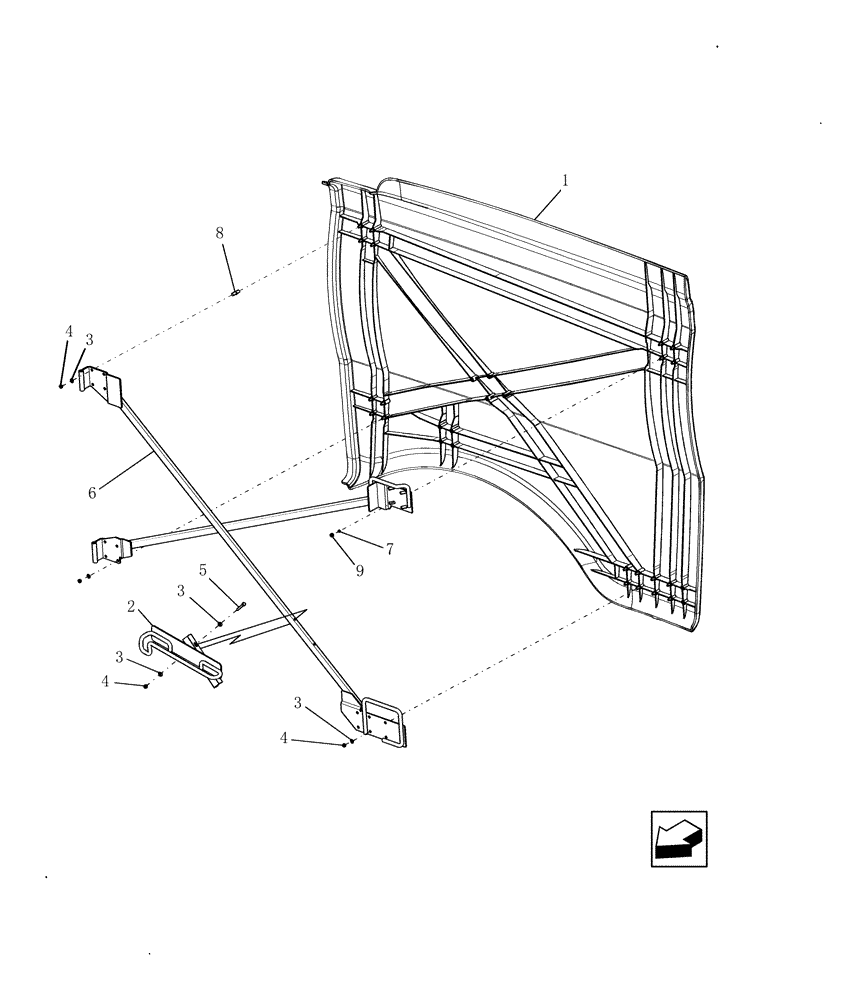 1
8
4
3
6
7
9
5
3
2
3
4
3
4