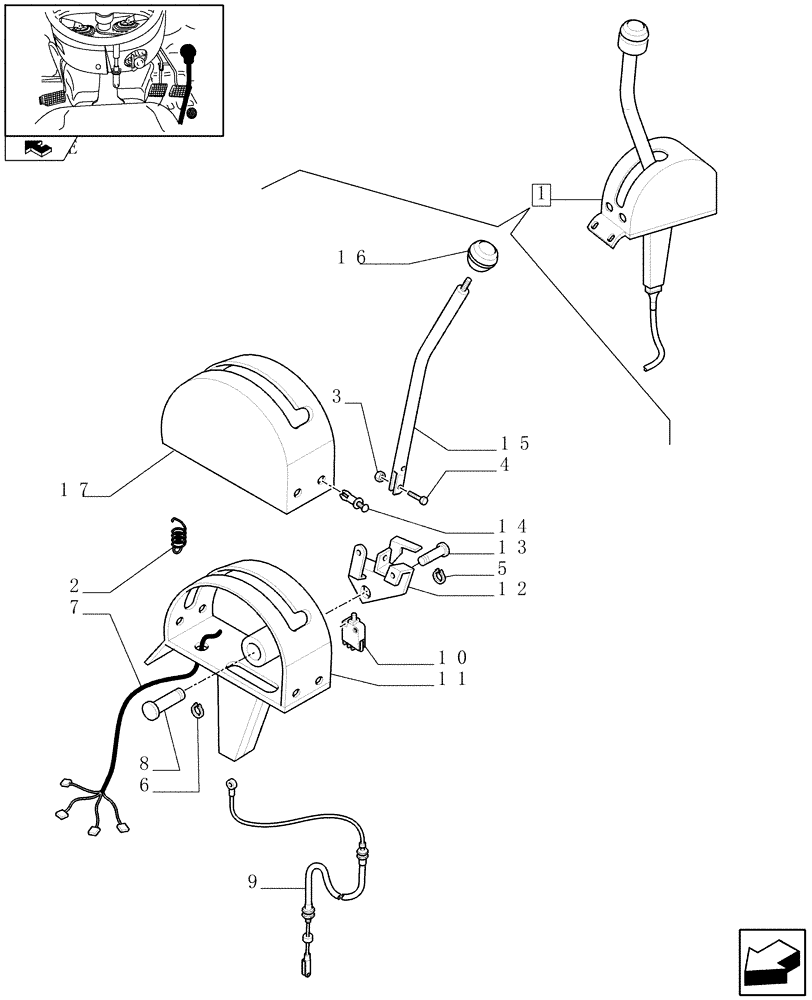 1

16

3

15

4

17

14

13

5

12

2

7

10

11

8

6

9