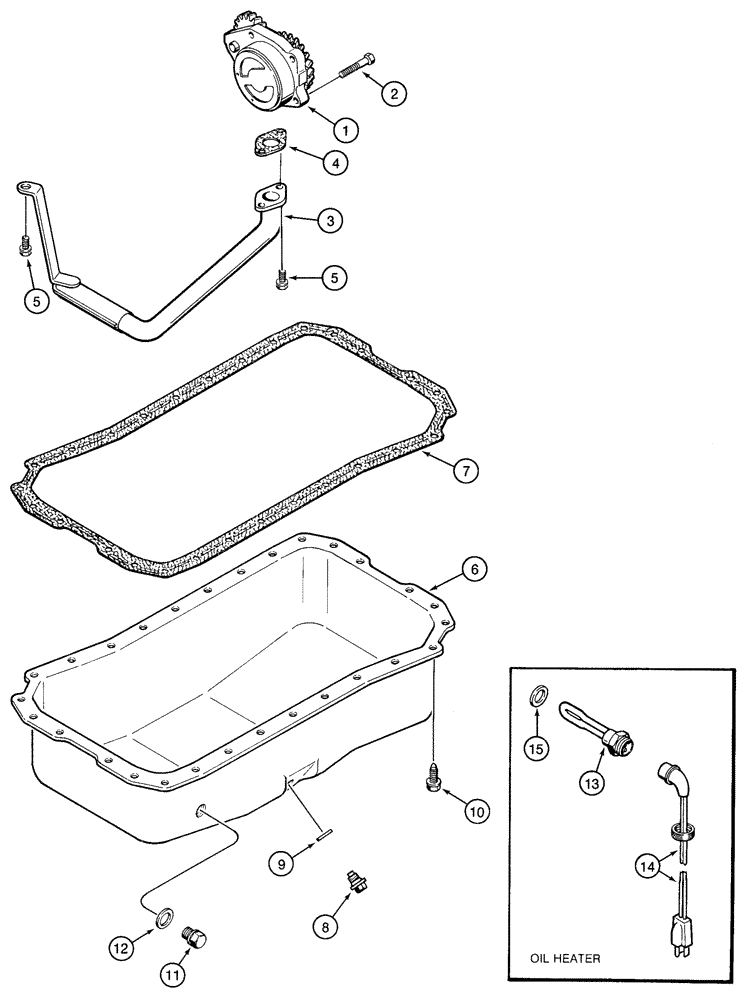 2
1
4
3
5
5
7
6
15
13
10
14
9
8
12
11
OIL HEATER