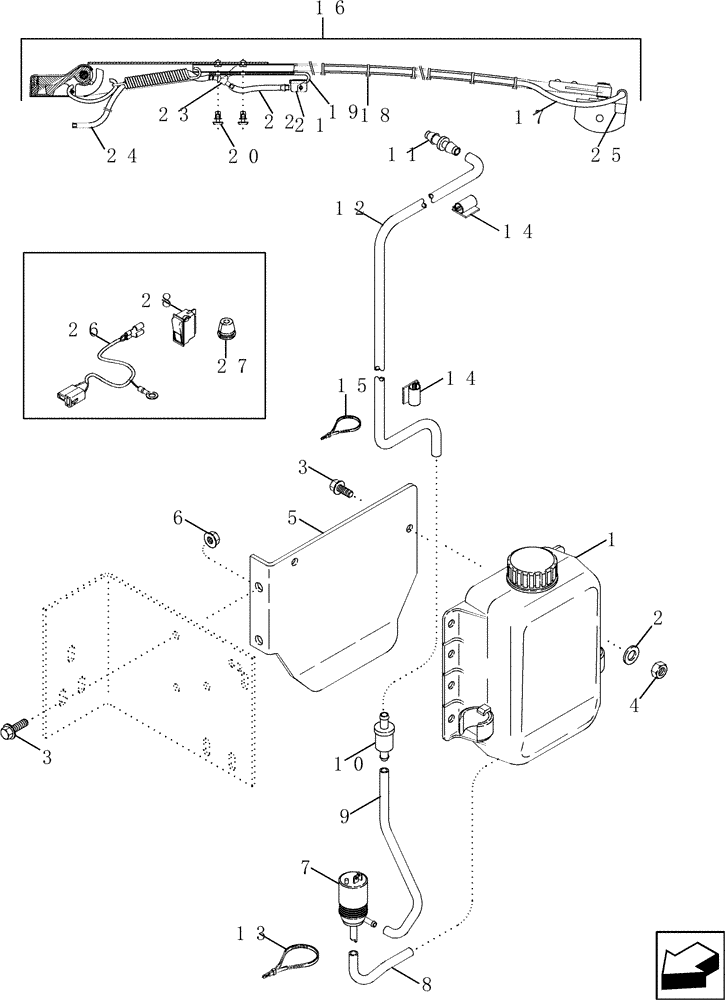 16

23
22
21
19
18
17
24
20
25
11
12
14
28
26
27
15
14
3
6
5
1
2
4
3
10
9
7
13
8