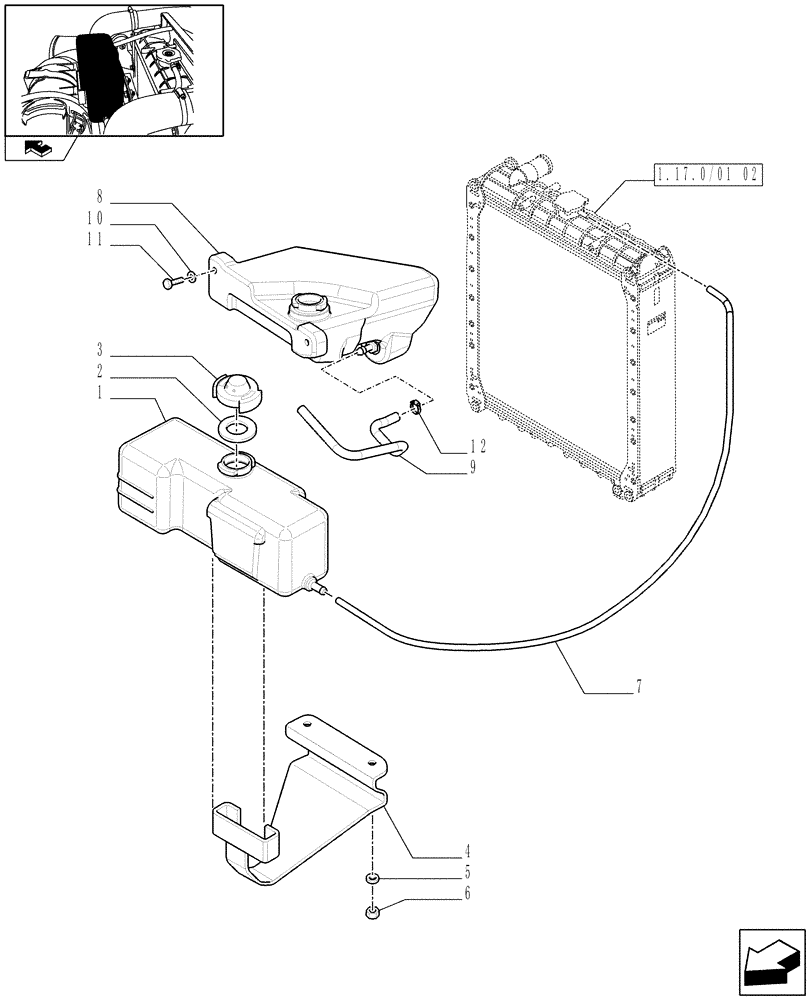 1.17.0/01 02
8
10
11
3
2
1
12
9
7
4
5
6