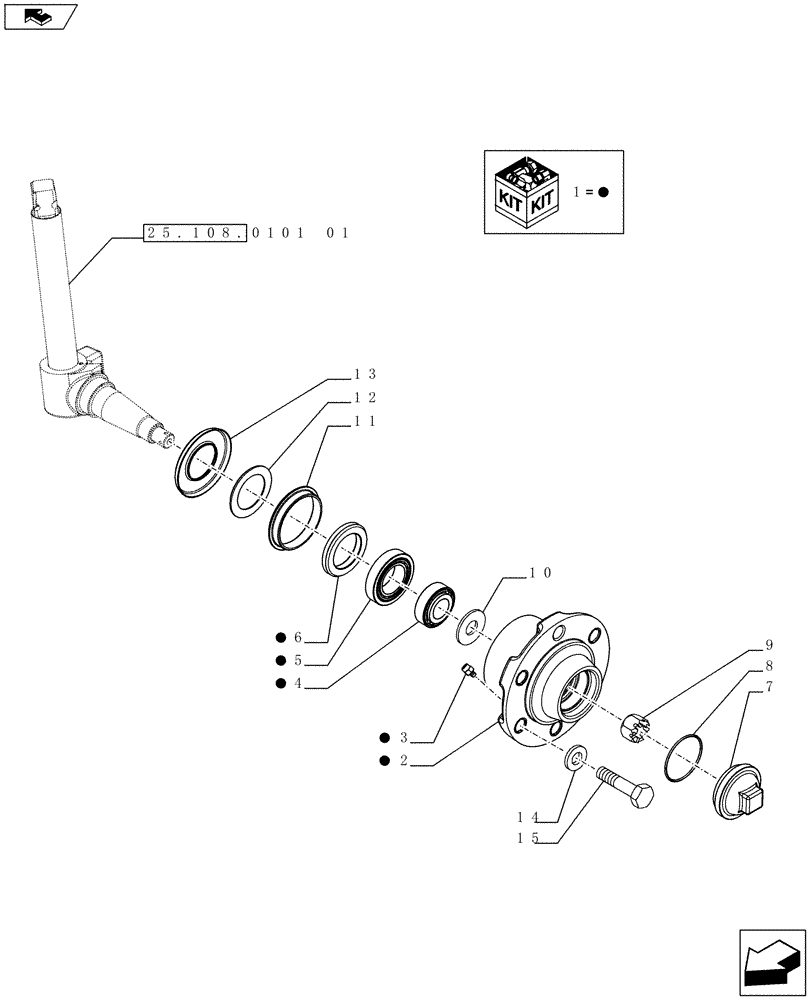 KIT KIT 1 = ●

25.108.0101 01

13
12
11
10
● 6
● 5
● 4
● 3
● 2
9
8
7
14
15