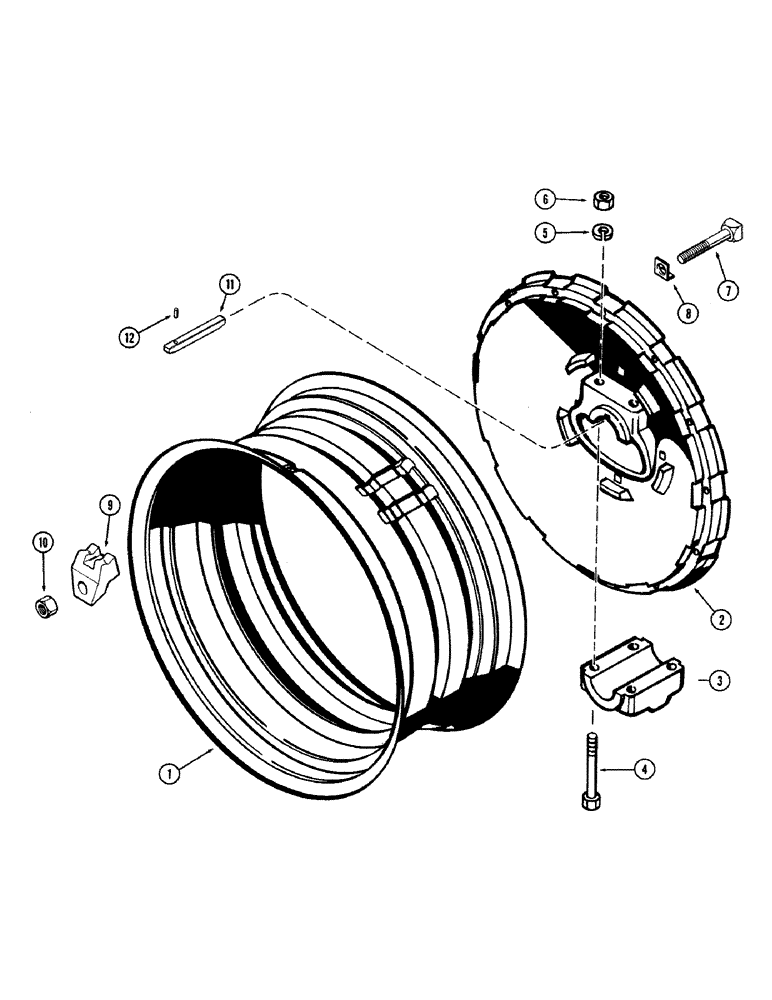 6
5
7
8
11
12
9
10
2
3
4
1