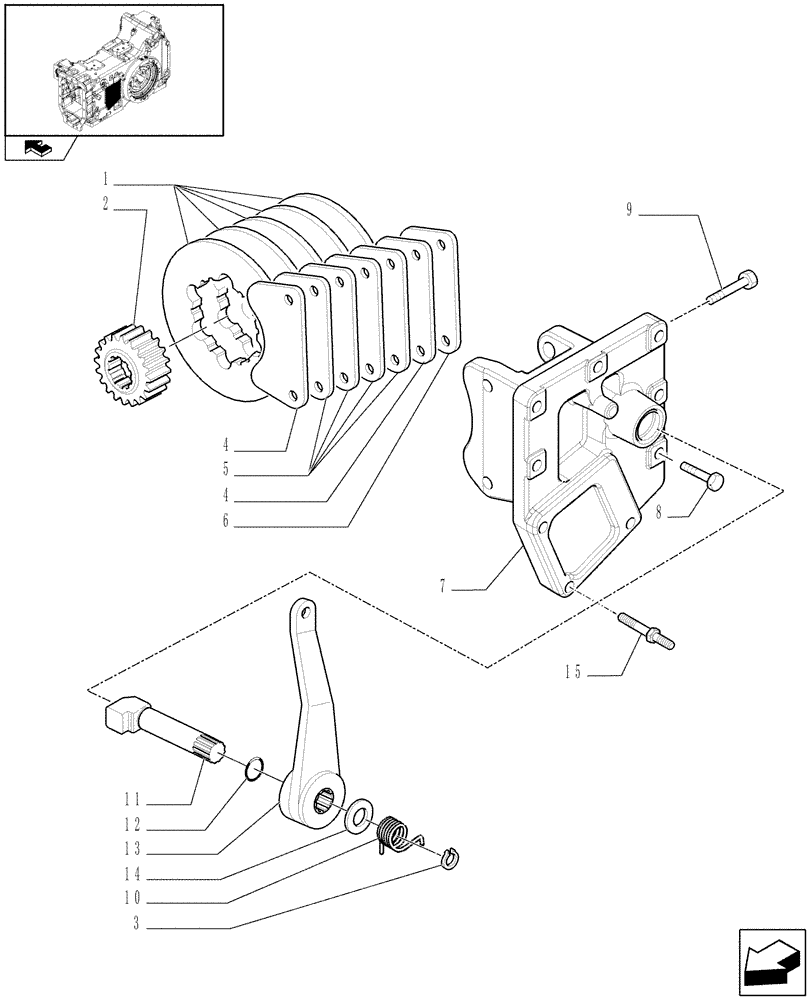 1
2
9
4
5
4
6
8
7
15
11
12
13
14
10
3