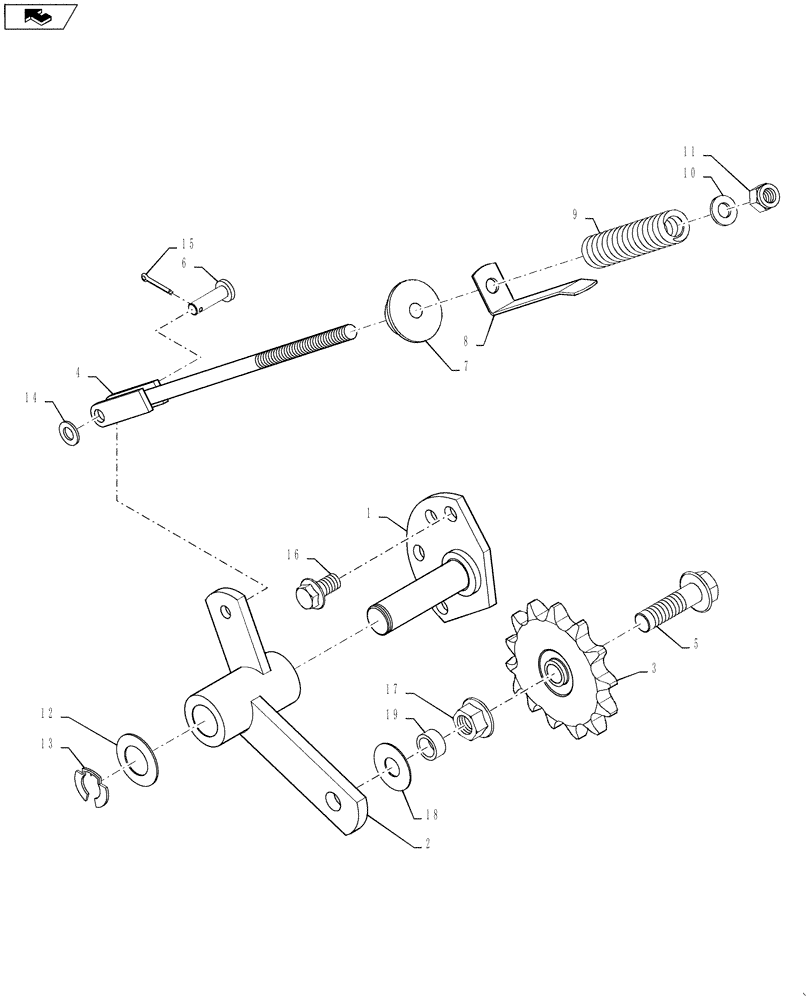 11
10
9
15
6
8
7
4
14
1
16
5
3
17
19
12
13
18
2