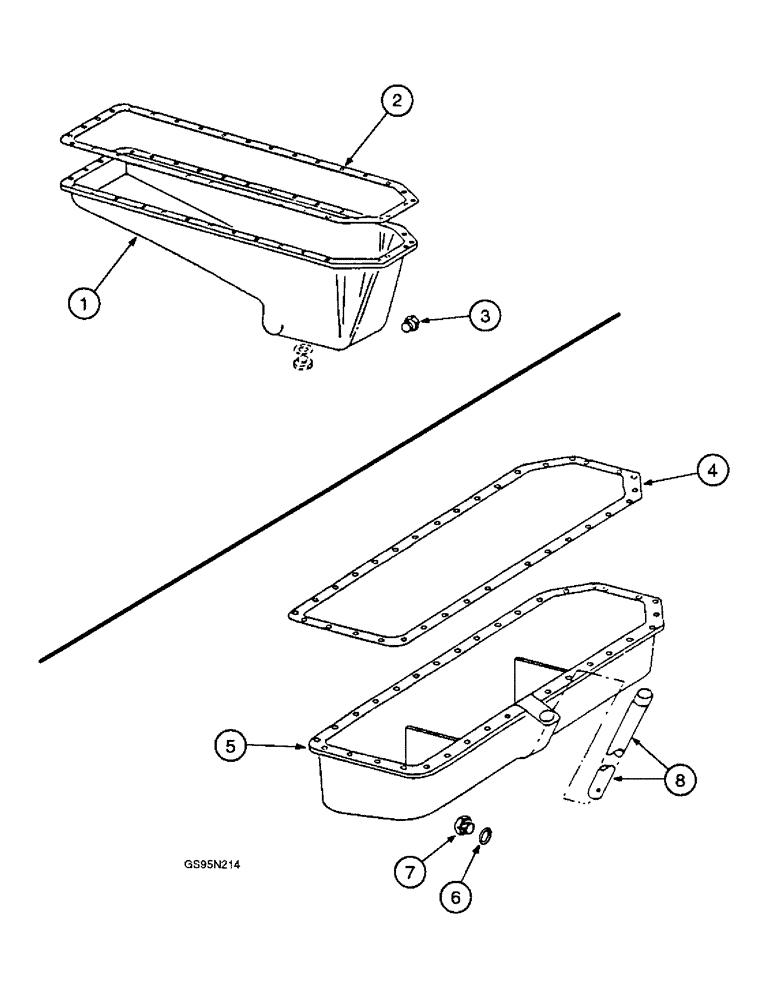 2
1
3
4
5
8
GS95N214
7
6