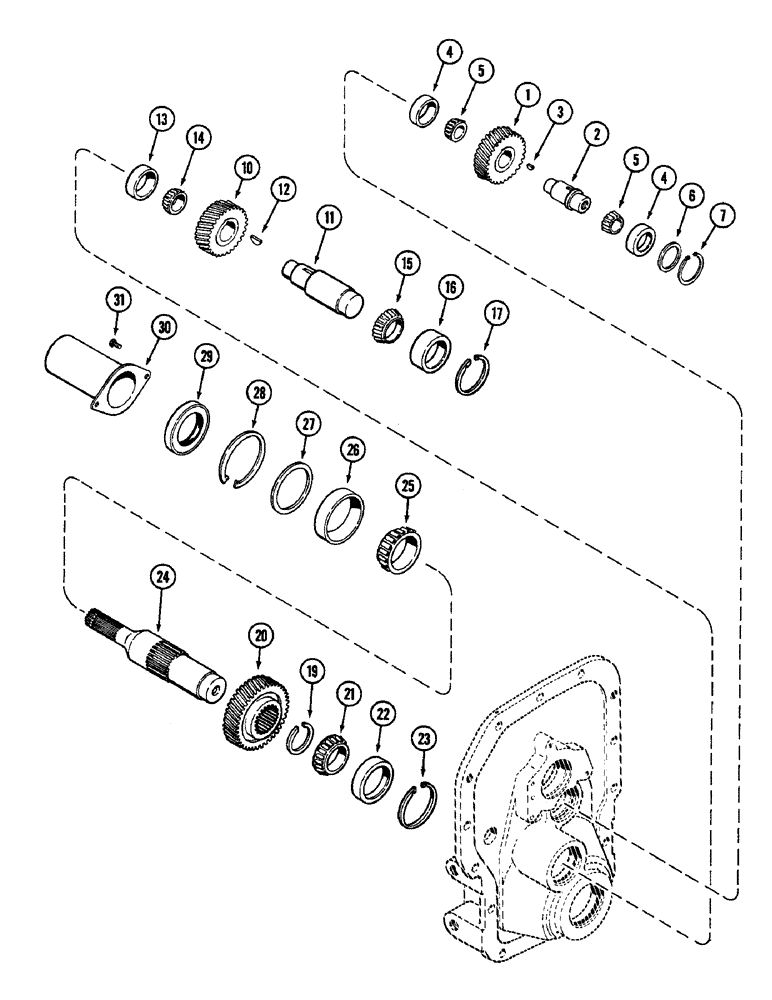 4
5
1
3
2
5
4
6
7
13
14
10
12
11
15
16
17
31
30
29
28
27
26
25
24
20
19
21
22
23