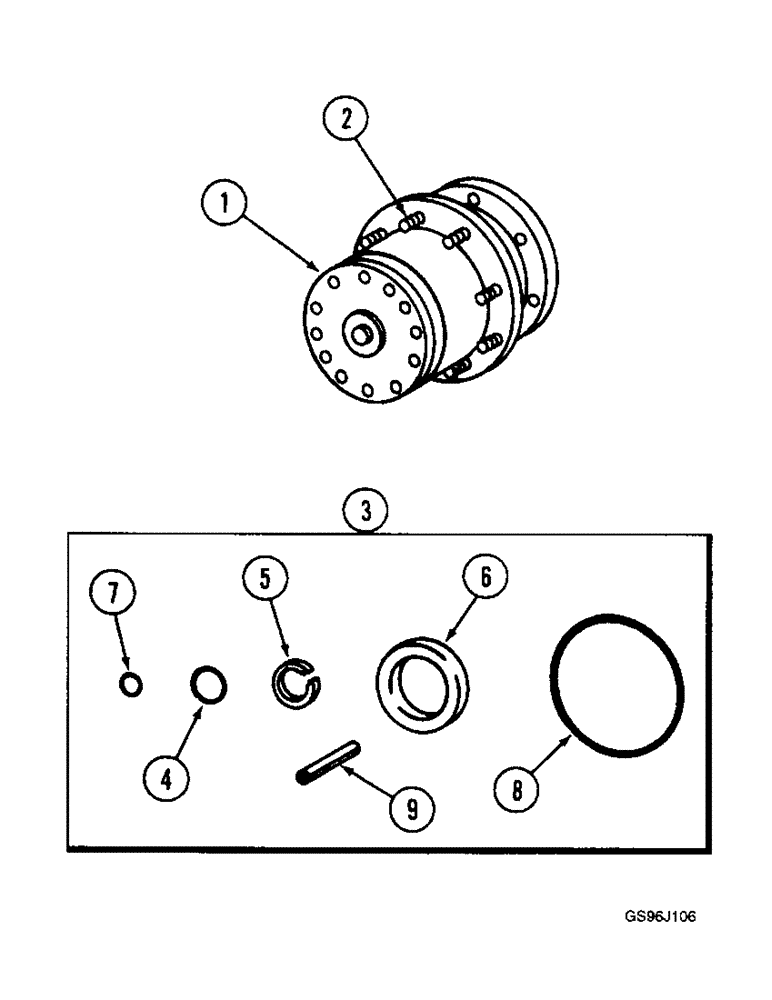 2
1
3
7
5
6
4
9
8
GS96J106