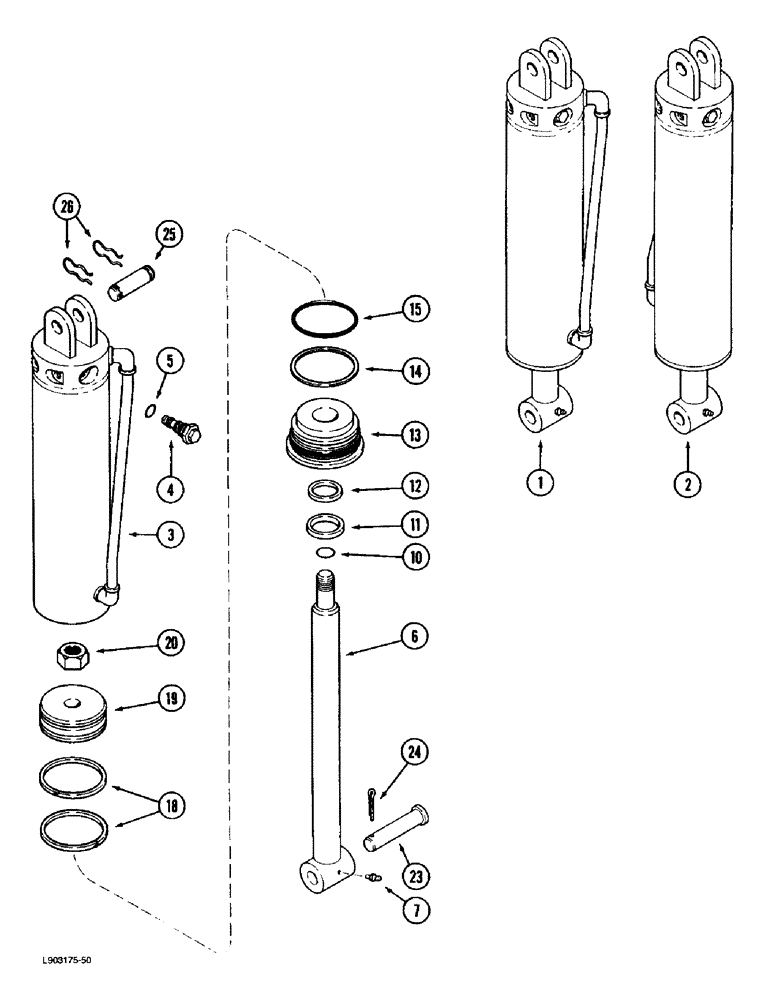 26
25
5
4
3
20
19
18
15
14
13
12
11
10
6
24
23
7
1
2
L903175-50