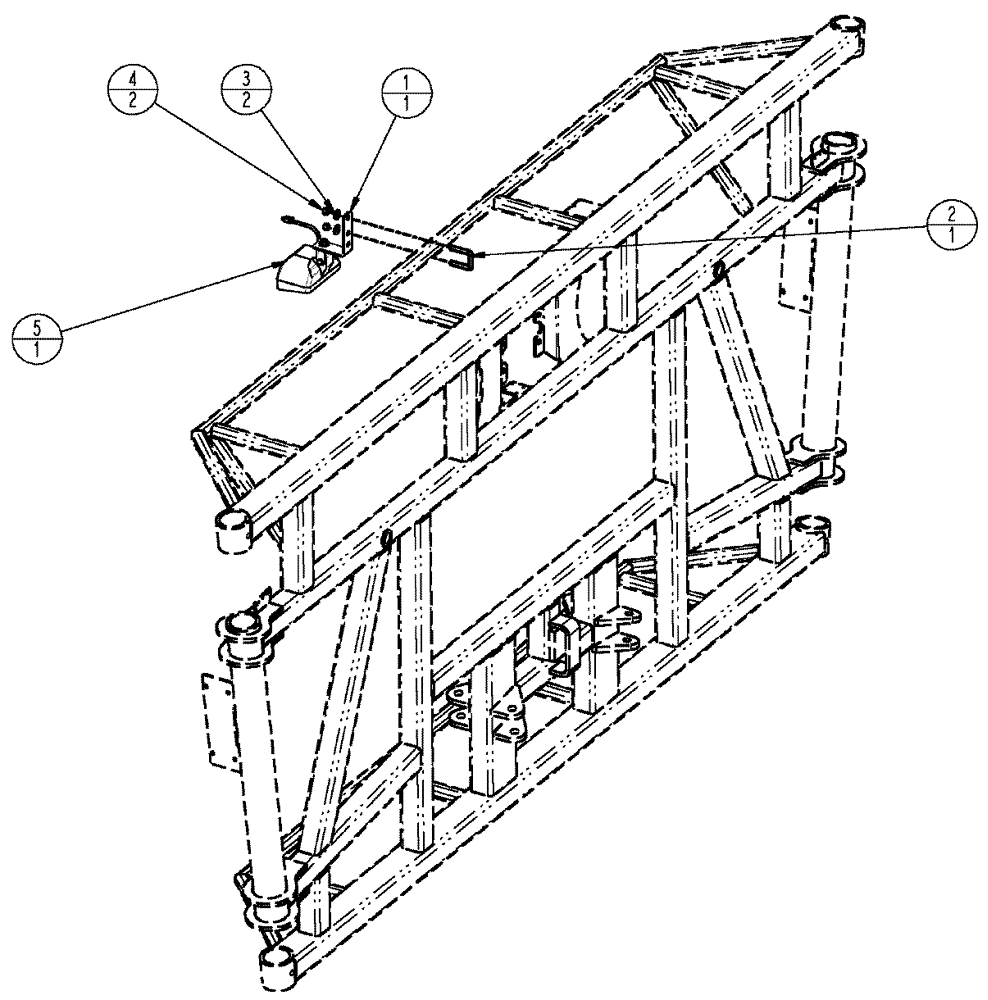 $\frac{4}{2}$

$\frac{3}{2}$

$\frac{1}{1}$

$\frac{2}{1}$

$\frac{5}{1}$