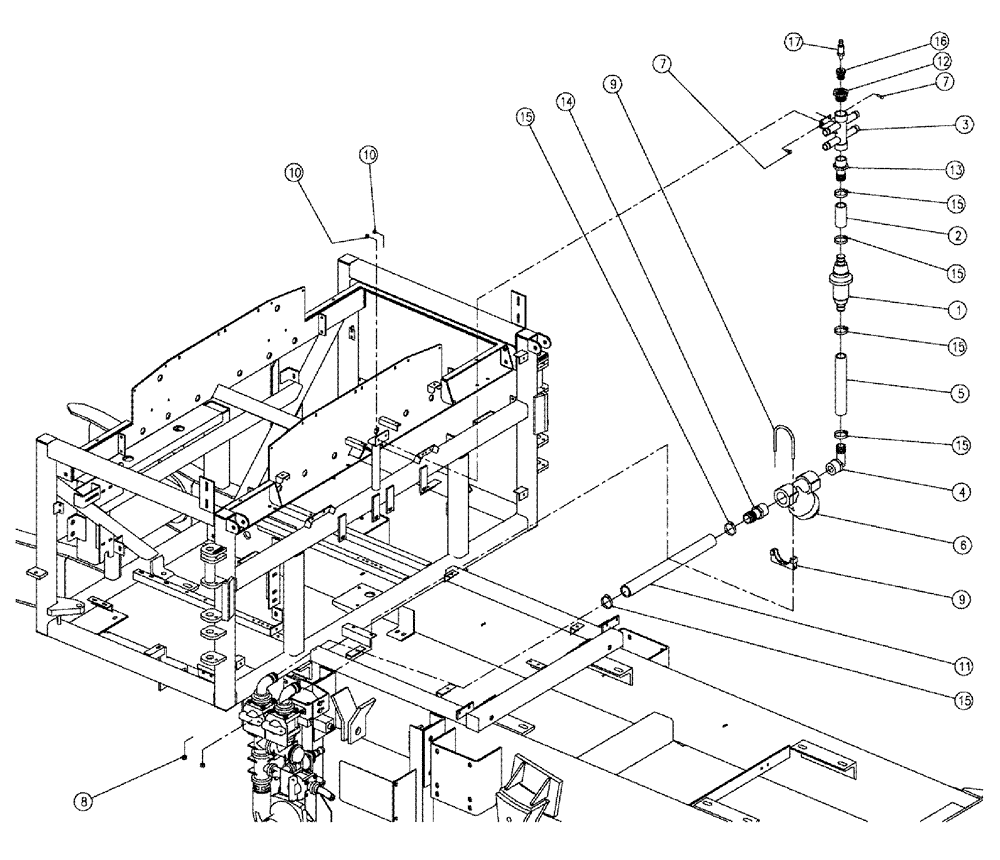 17
16
12
7
3
13
15
2
15
1
15
5
15
4
6
9
11
15
7
9
14
15
10
10
8