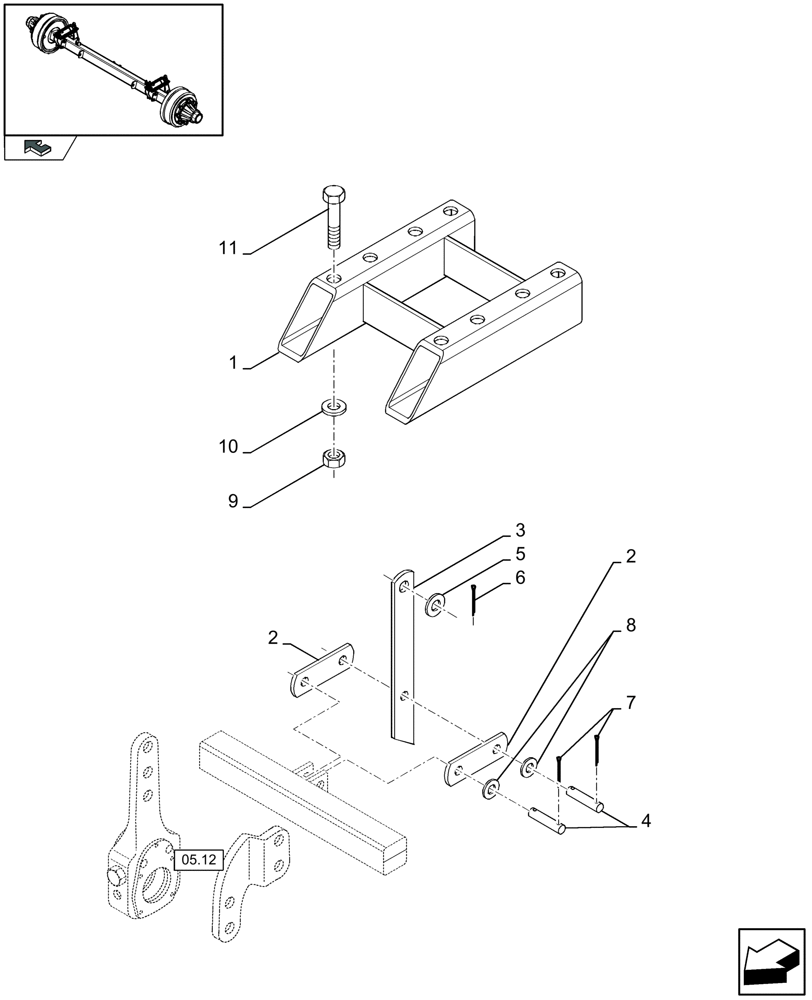 11
1
10
9
3
5
6
2
2
8
7
4
05.12