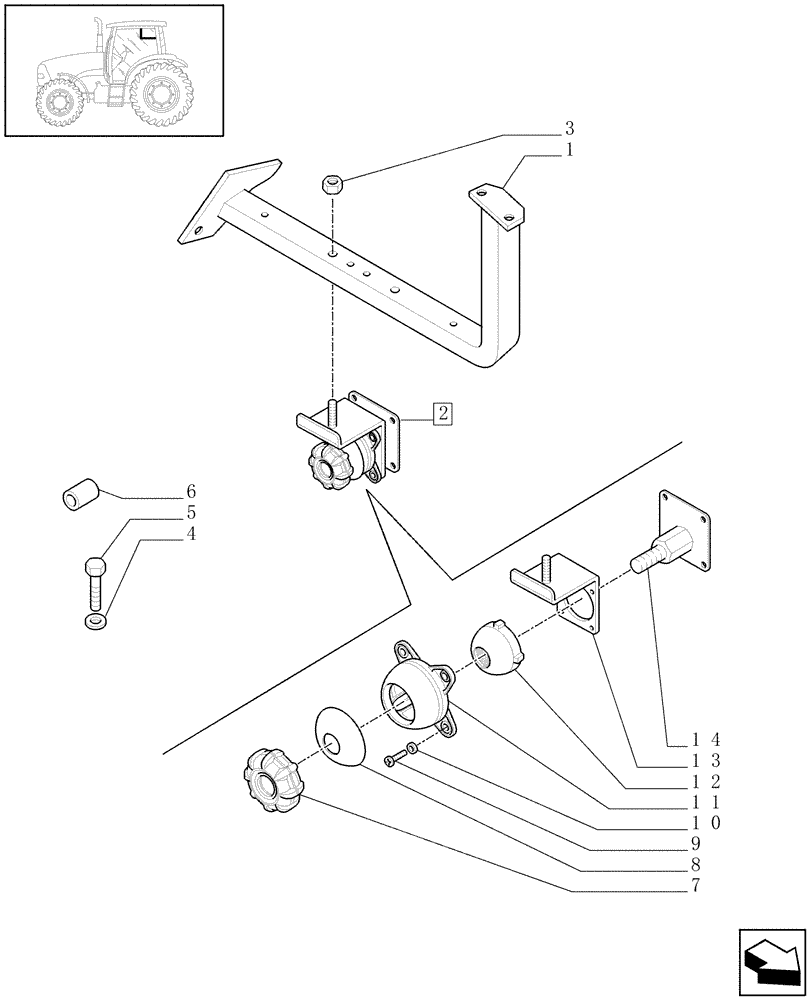 3
1
2
6
5
4
14
13
12
11
10
9
8
7