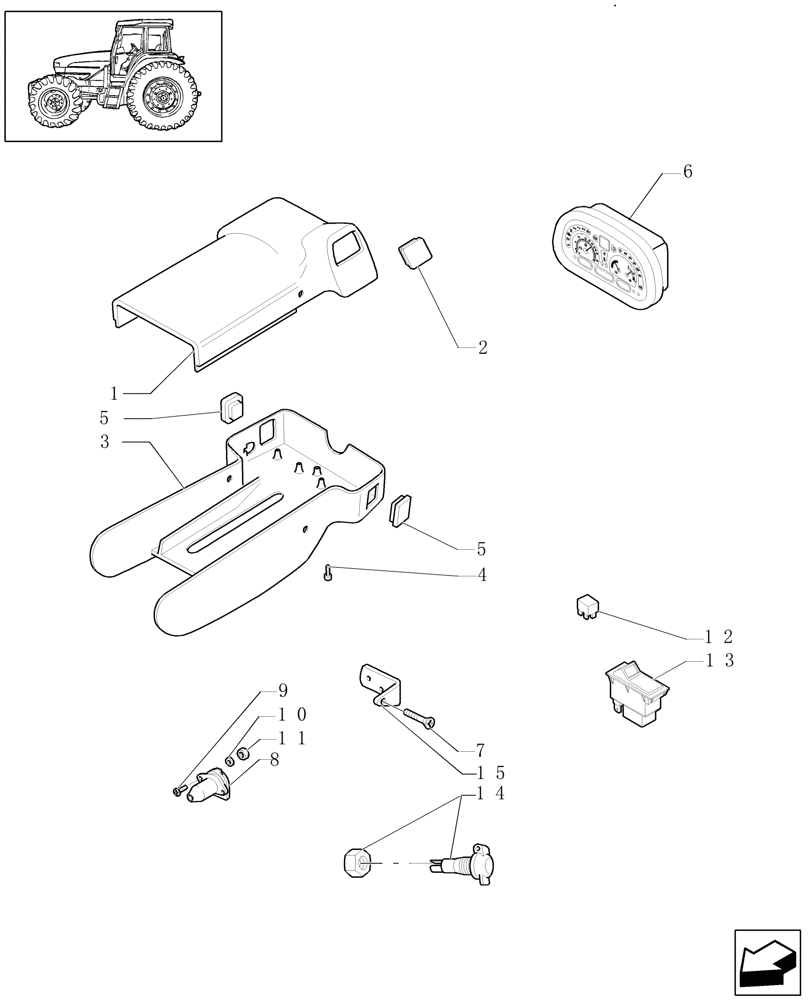 6
2
1
5
3
5
4
12
13
9
10
11
8
7
15
14