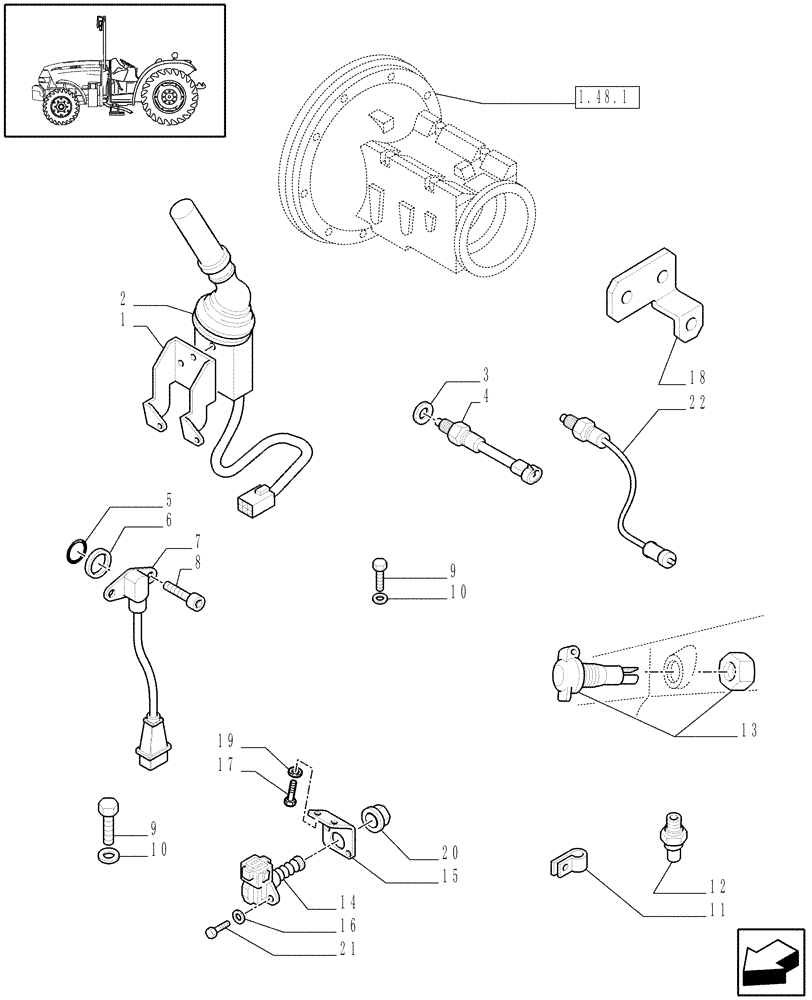 1.48.1

2
1
18
3
4
22
5
6
7
8
9
10
13
19
17
9
10
20
15
14
16
21
12
11