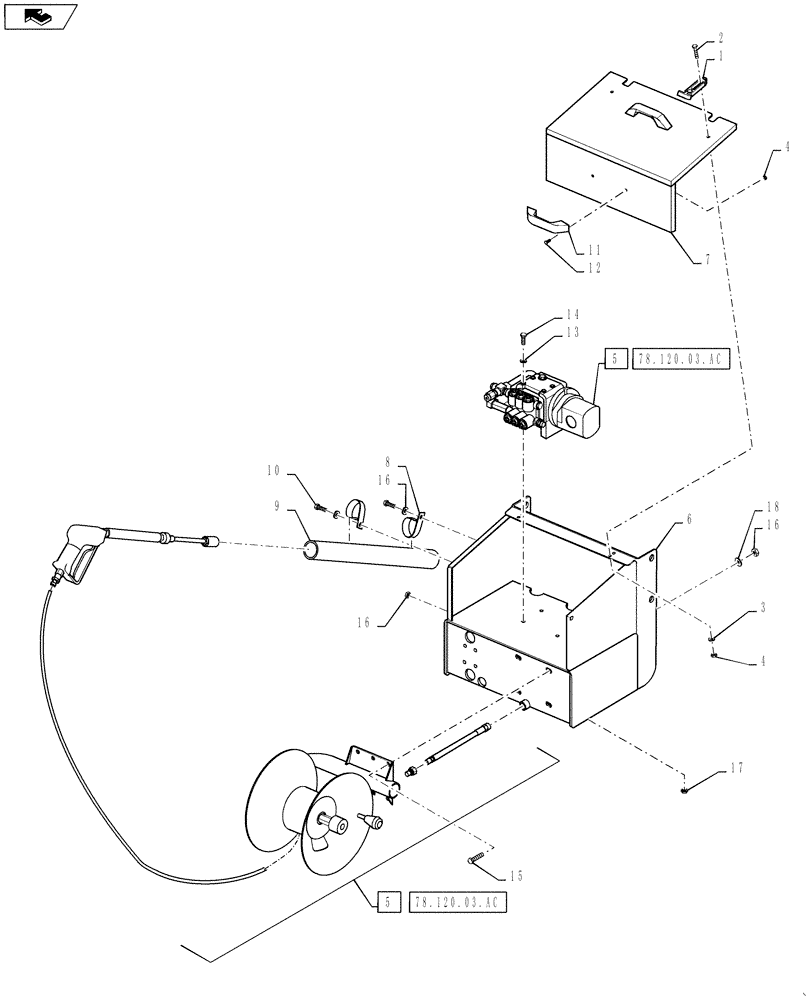 2
1
4
11
12
7
14
13
5 78.120.03.AC
10
8
16
9
6
18
16
16
3
4
17
15
5 78.120.03.AC