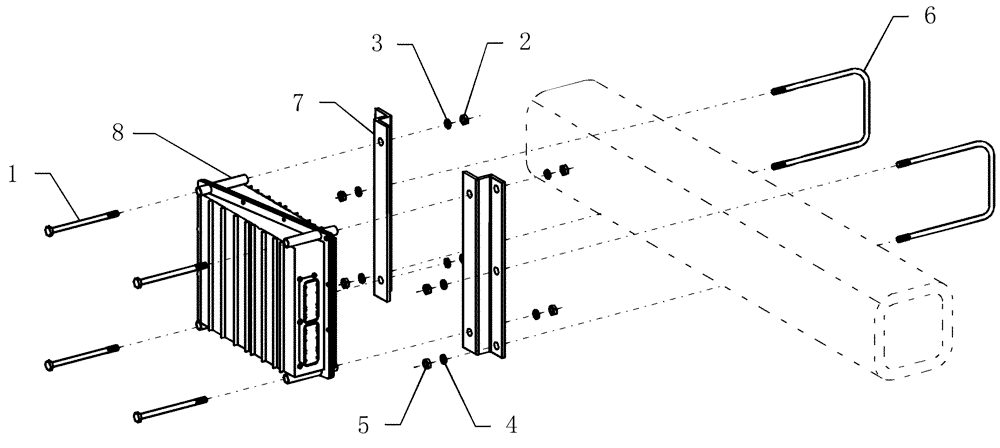 3
2
6
7
8
1
5
4