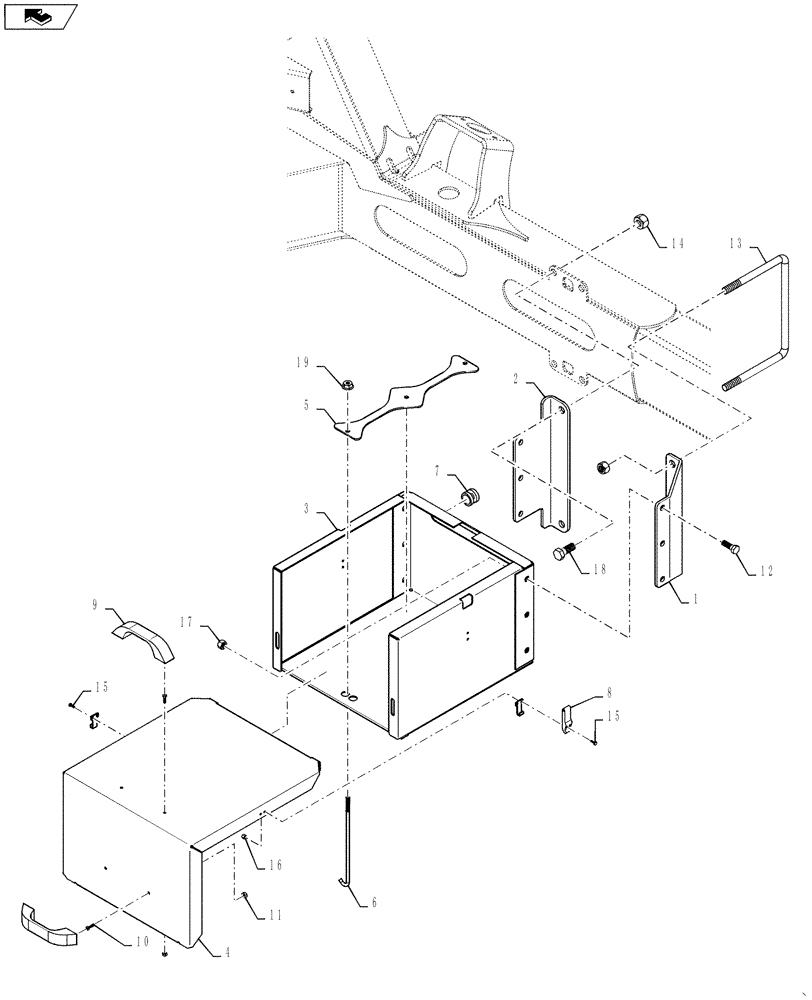 14
13
19
5
2
7
3
18
12
1
9
17
15
8
15
16
6
11
10
4