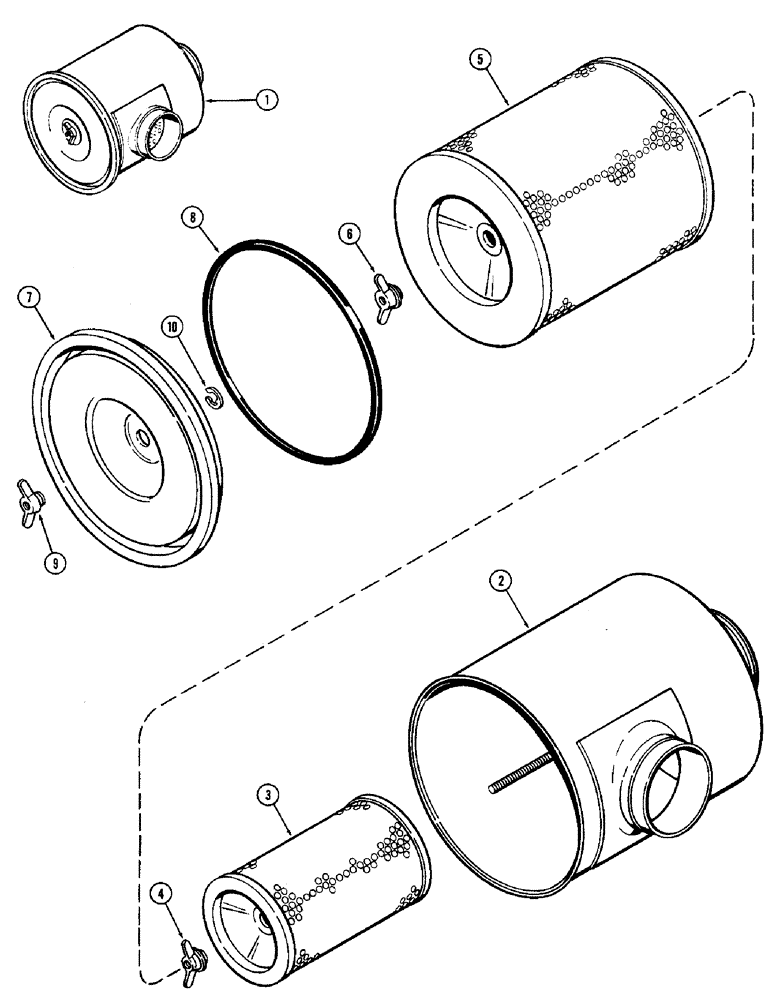 1
5
8
6
7
10
9
2
3
4