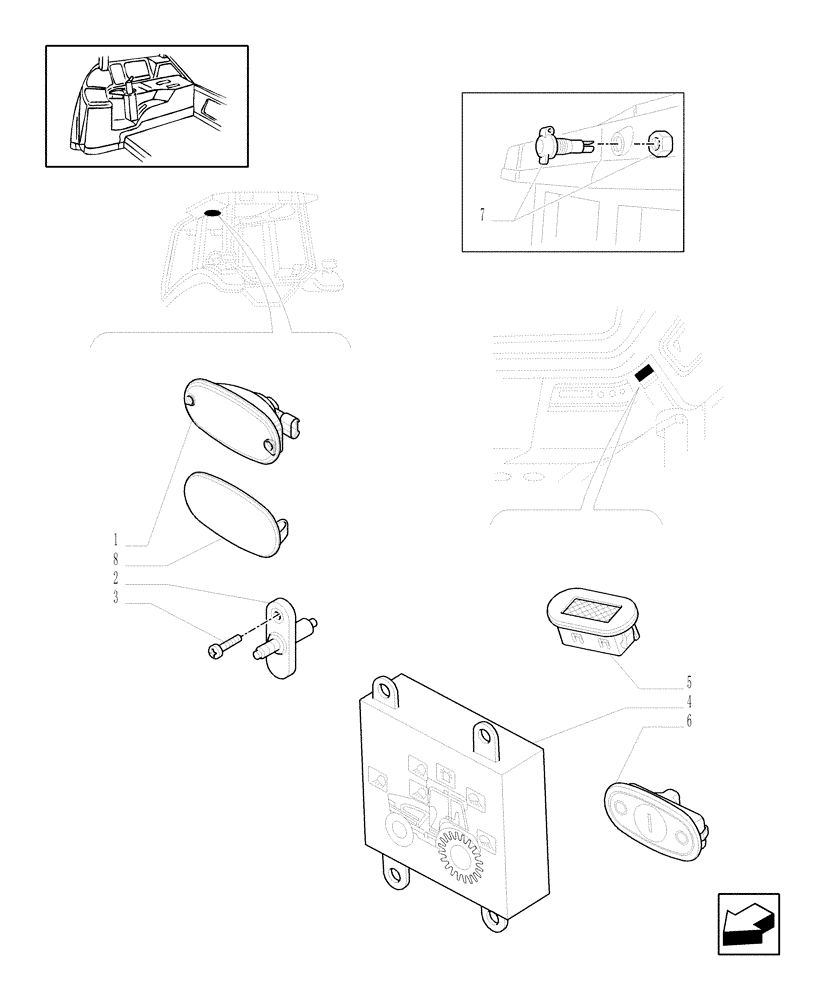 7

1
8
2
3

5
4
6