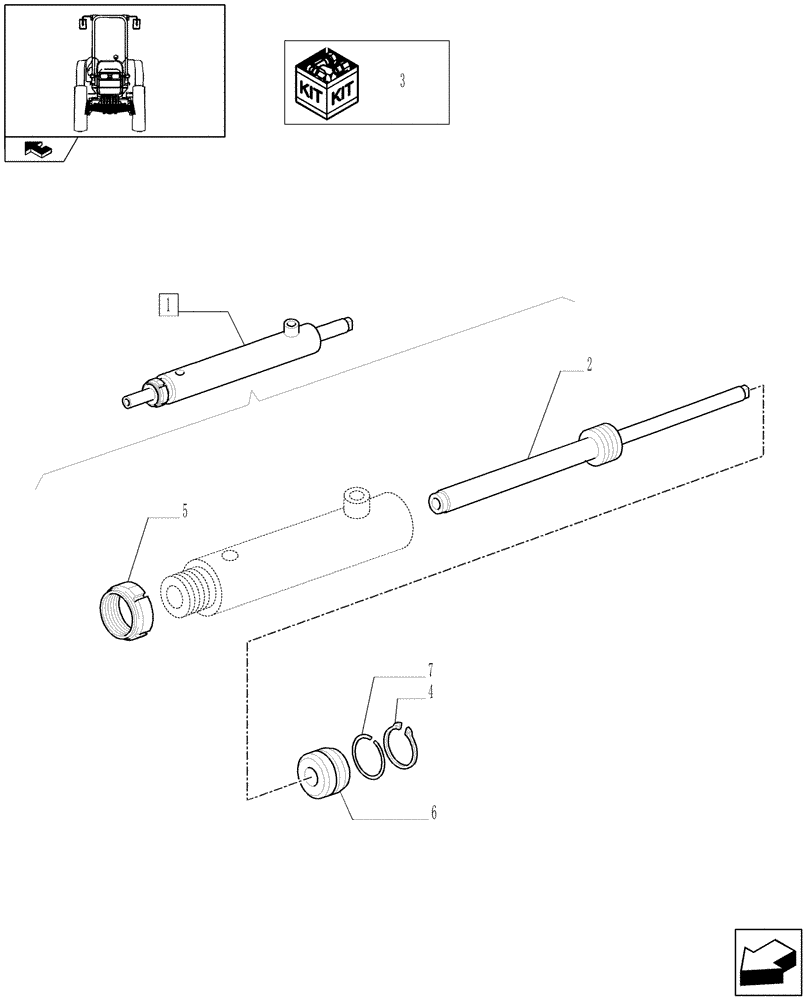 KIT KIT 3

1

2

5

7

4

6