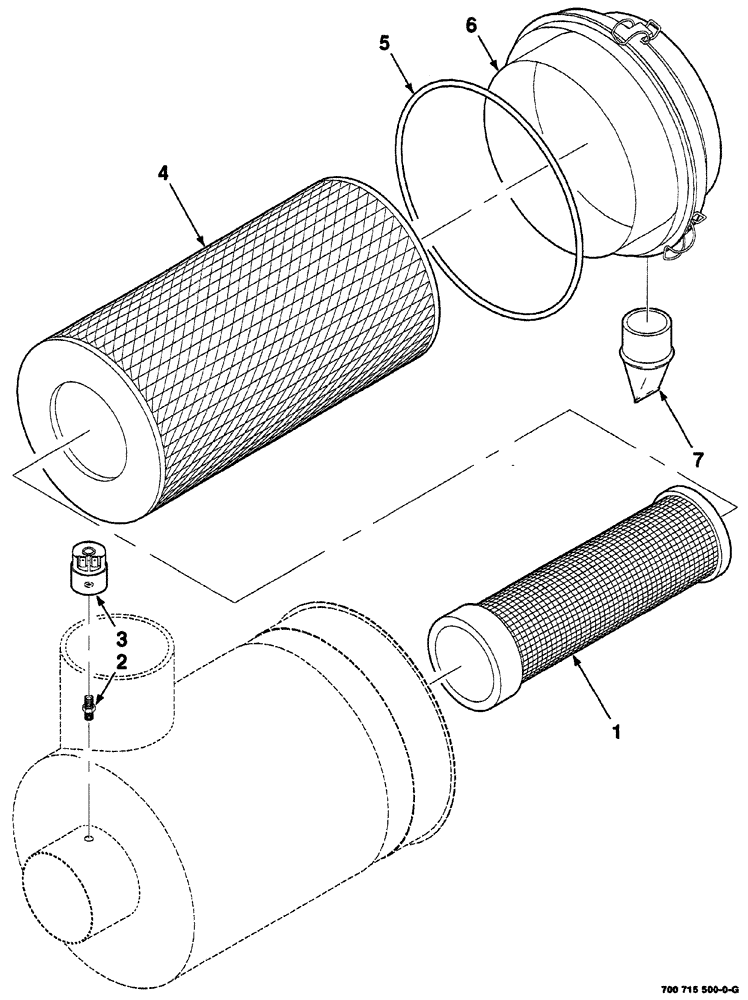 5
6
4
7
3
2
1
700 715 500-0-G