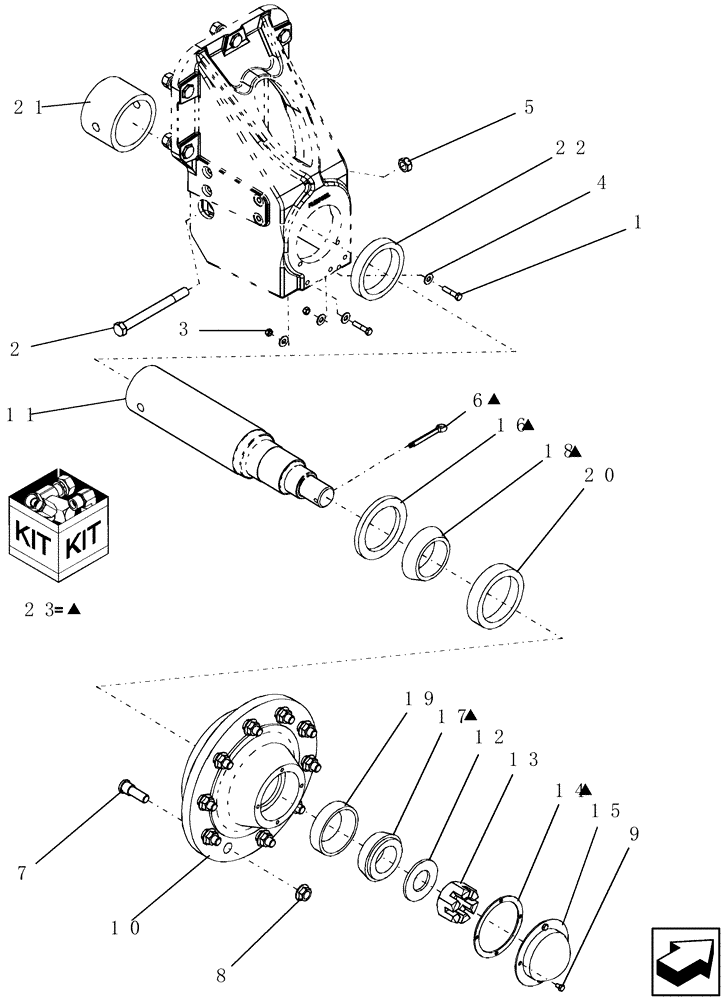 21
5
22
4
1
2
3
11
6▲
16▲
18▲
20
KIT KIT
23=▲
19
17▲
12
13
14▲
15
9
7
10
8