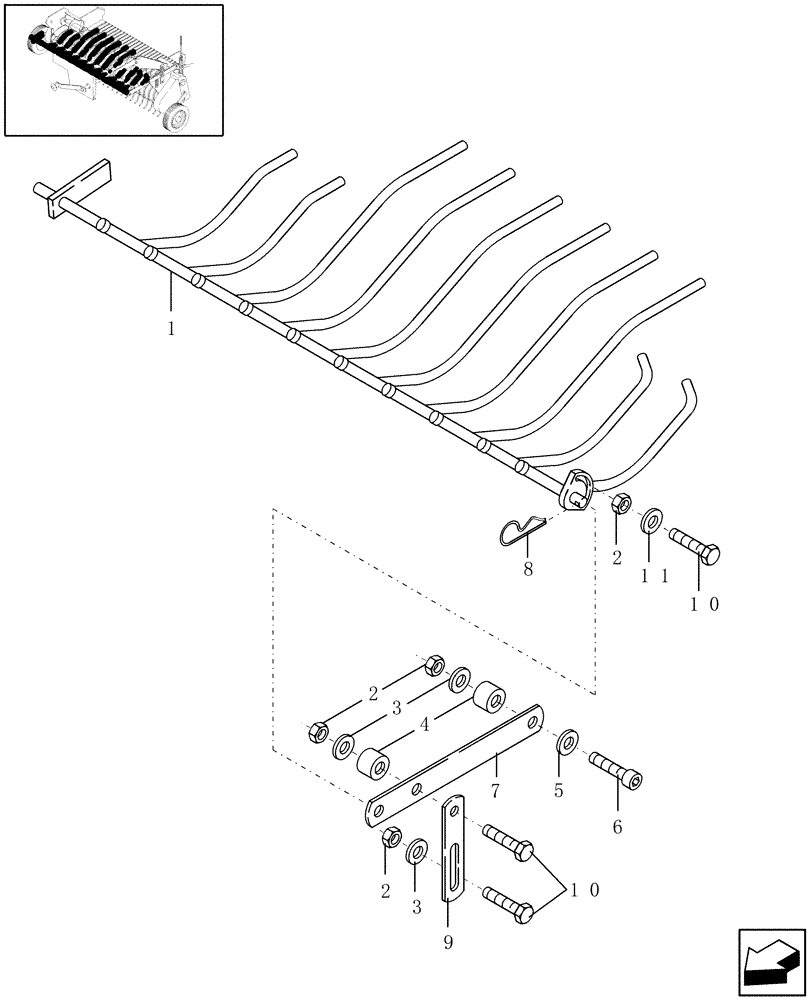 1
8
2
11
10
2
3
4
7
5
6
2
3
9
10