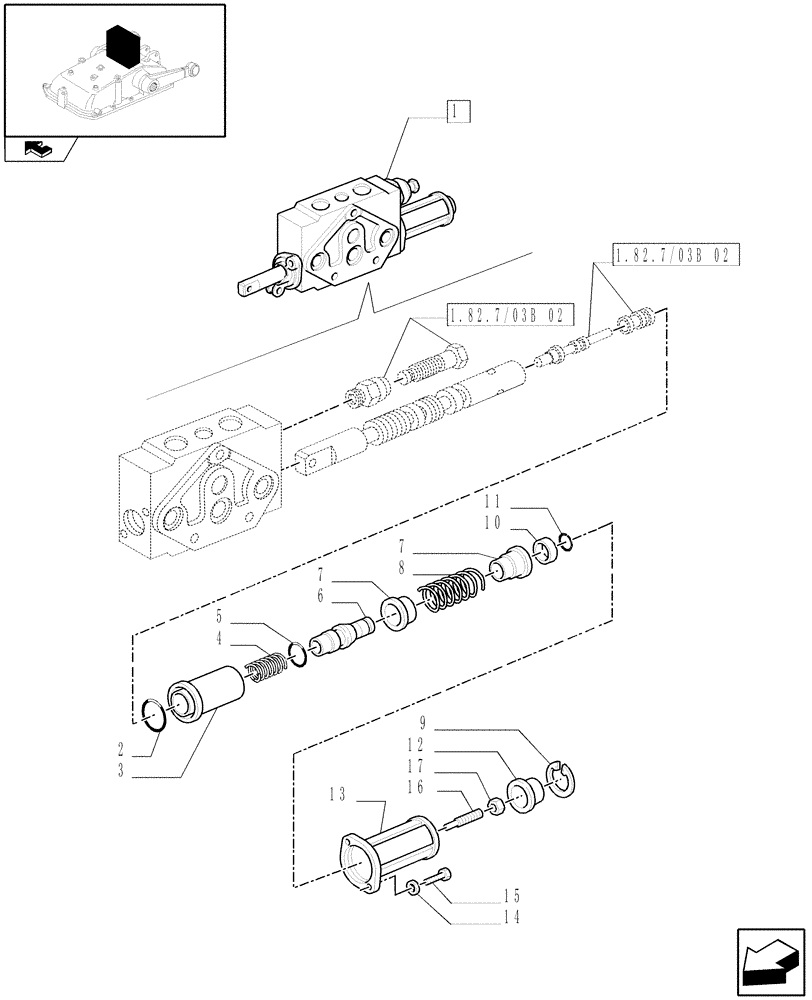 1
1.82.7/03B 02
1.82.7/03B 02
11
10
7
8
7
6
5
4
2
3
9
12
17
16
13
15
14