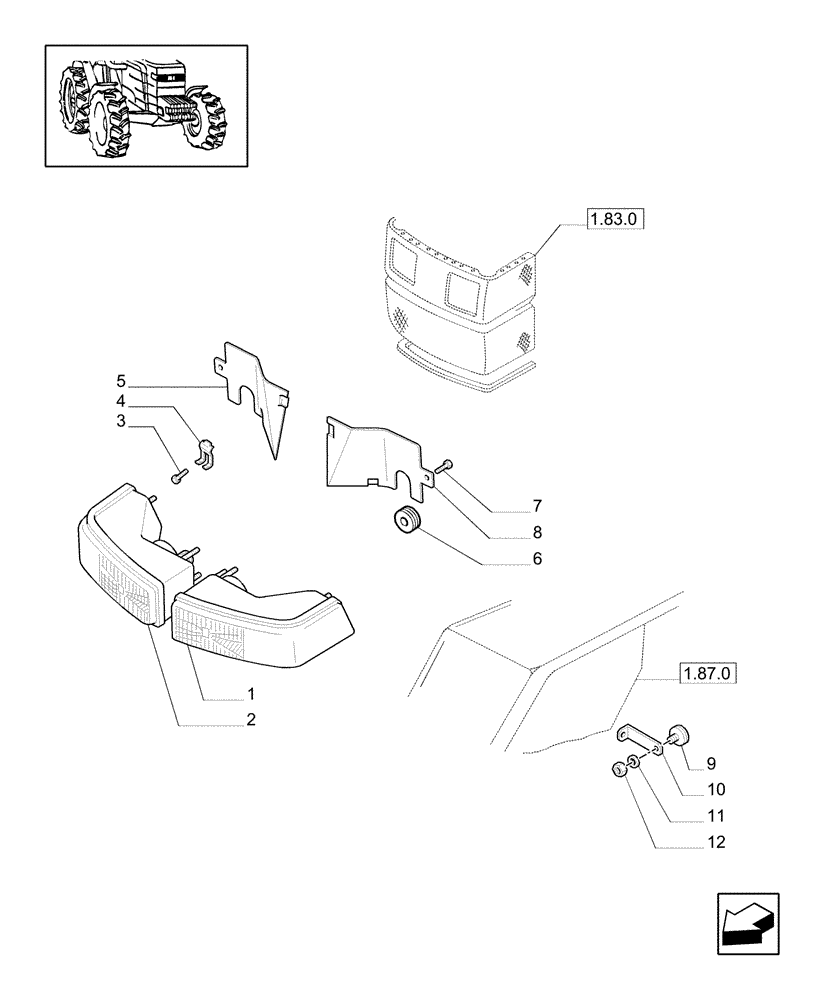 1.83.0

5
4
3

7
8
6

1
2

1.87.0

9
10
11
12