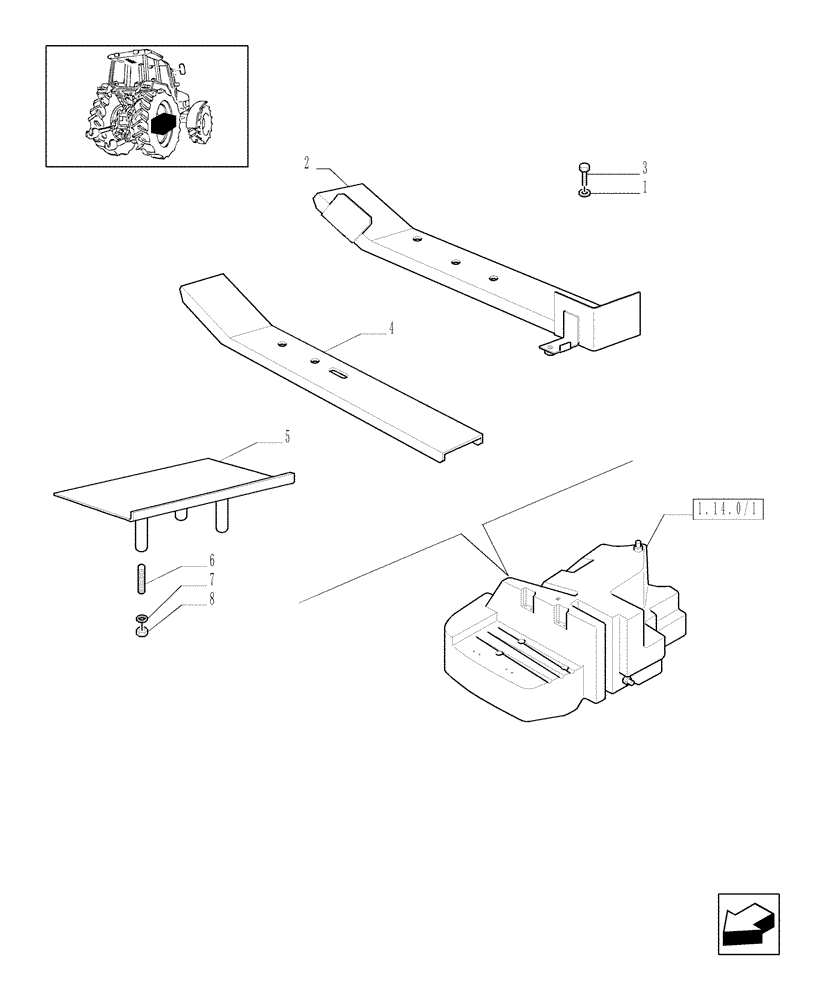 2
3
1
4
5
1.14.0/1
6
7
8