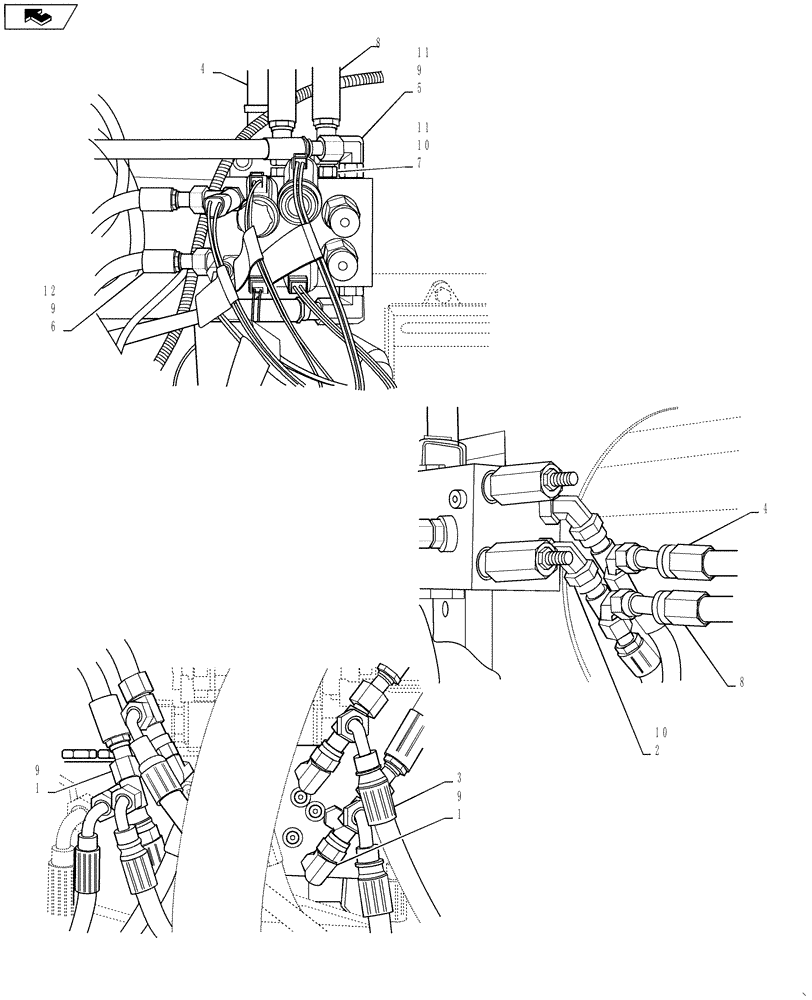 4
8
11
9
5
11
10
7
12
9
6
4
8
10
2
9
1
3
9
1