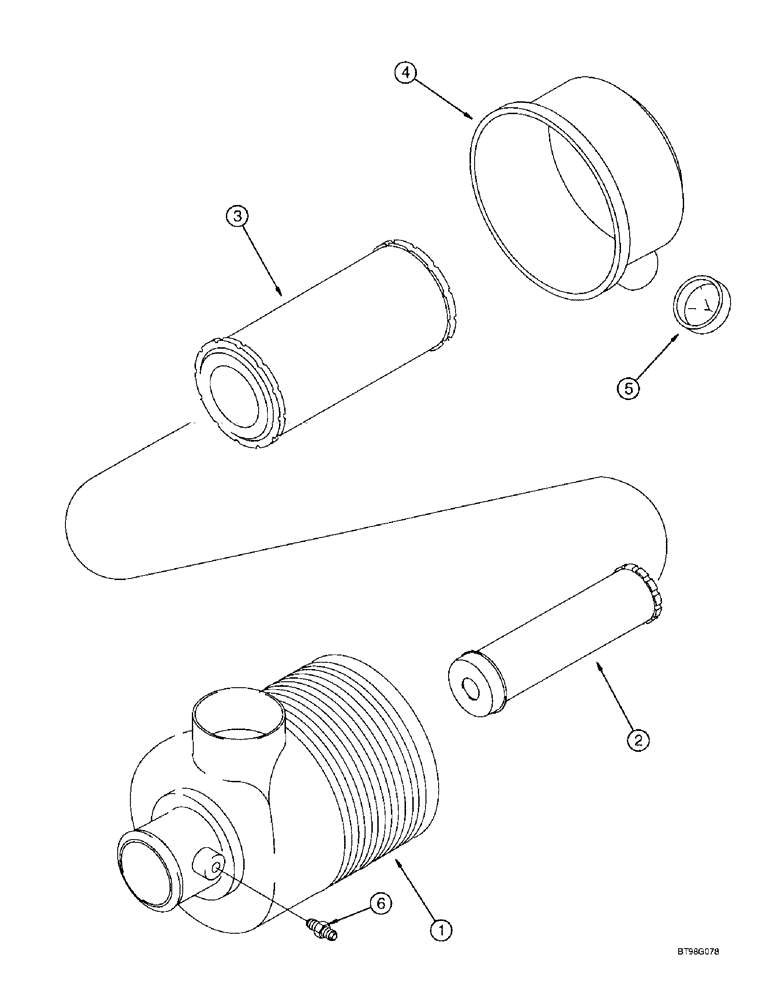 4
3
5
2
6
1
BT98G078