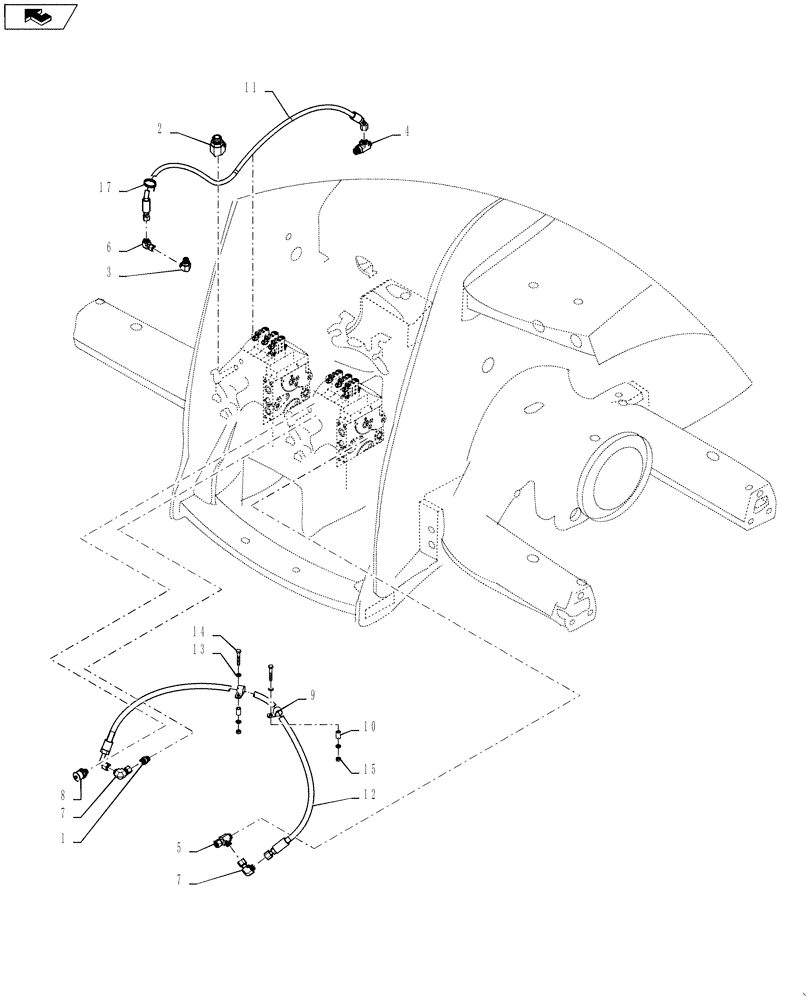 11
2
4
17
6
3
14
13
9
10
15
8
7
1
12
5
7